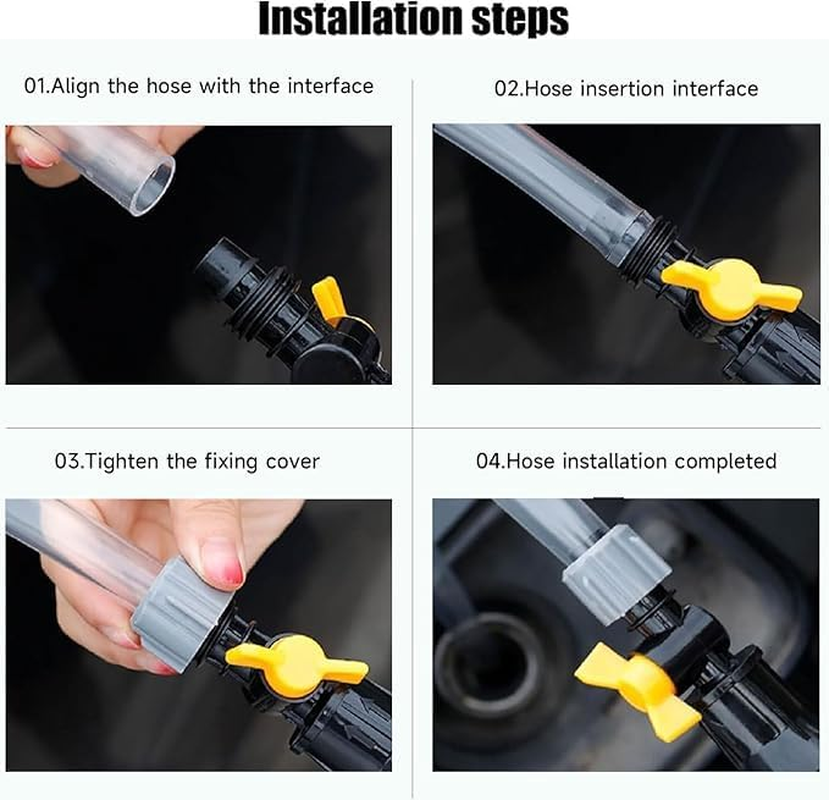 Installation steps

01.Align the hose with the interface

02.Hose insertion interface

03.Tighten the fixing cover

04.Hose installation completed