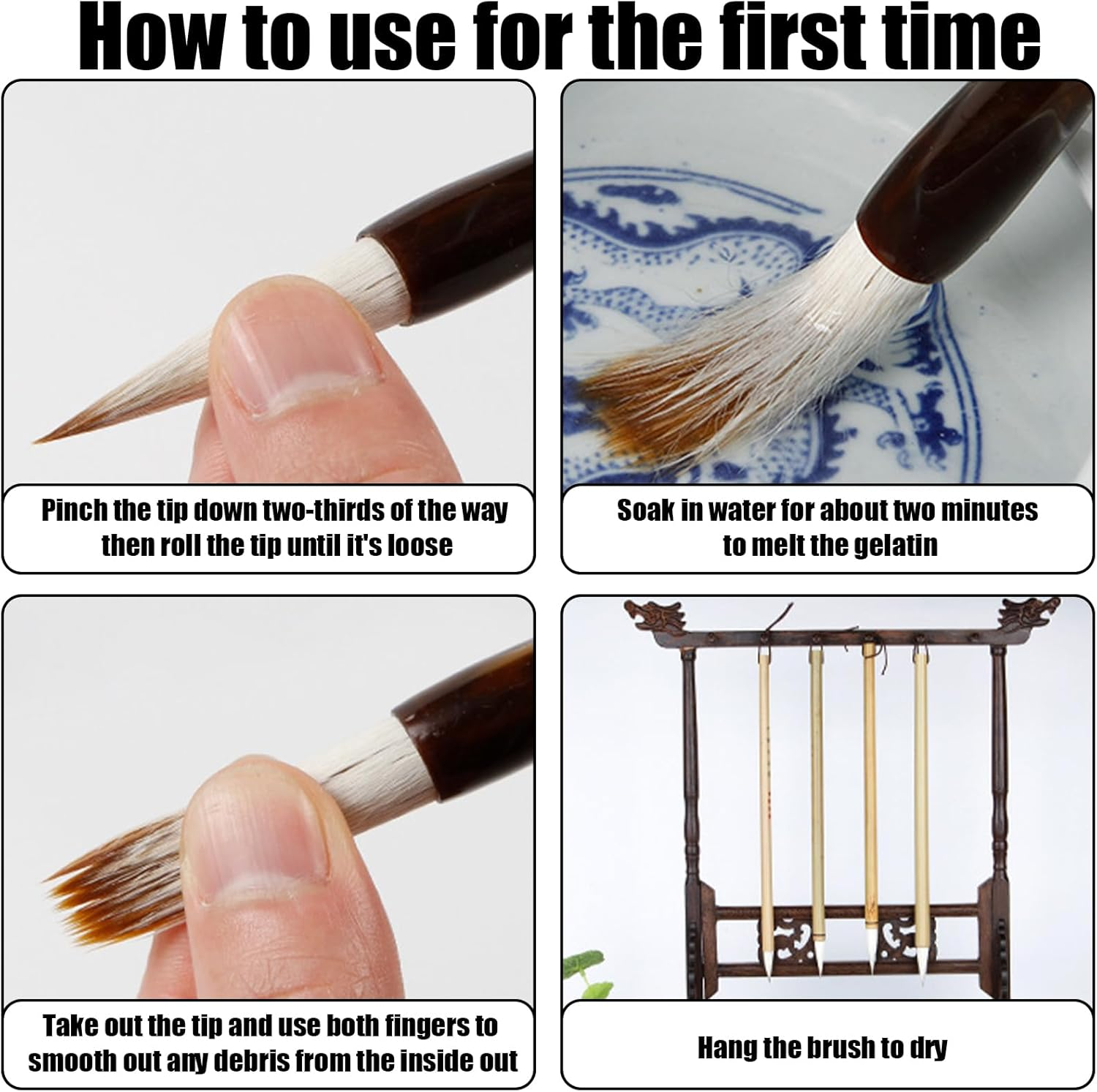 How to use for the first time

Pinch the tip down two-thirds of the way then roll the tip until it's loose

Soak in water for about two minutes to melt the gelatin

Take out the tip and use both fingers to smooth out any debris from the inside out

Hang the brush to dry