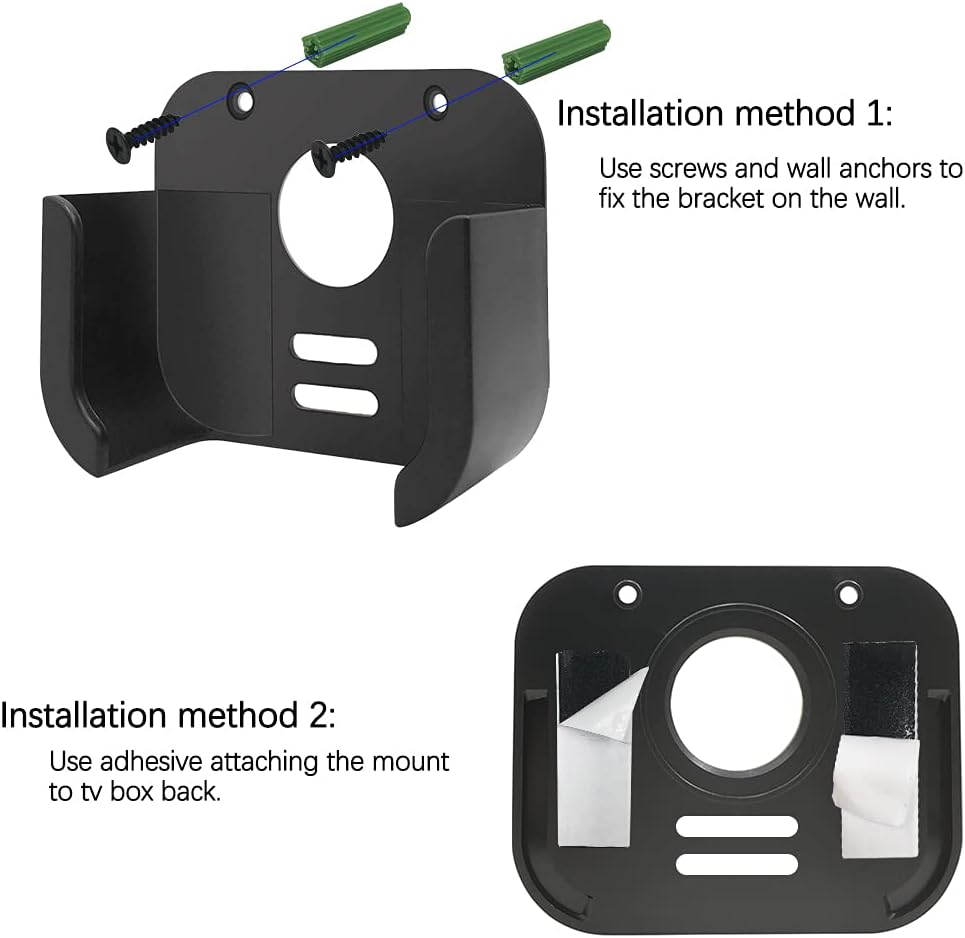 Installation method 1:

Use screws and wall anchors to fix the bracket on the wall.

Installation method 2:

Use adhesive attaching the mount to tv box back.