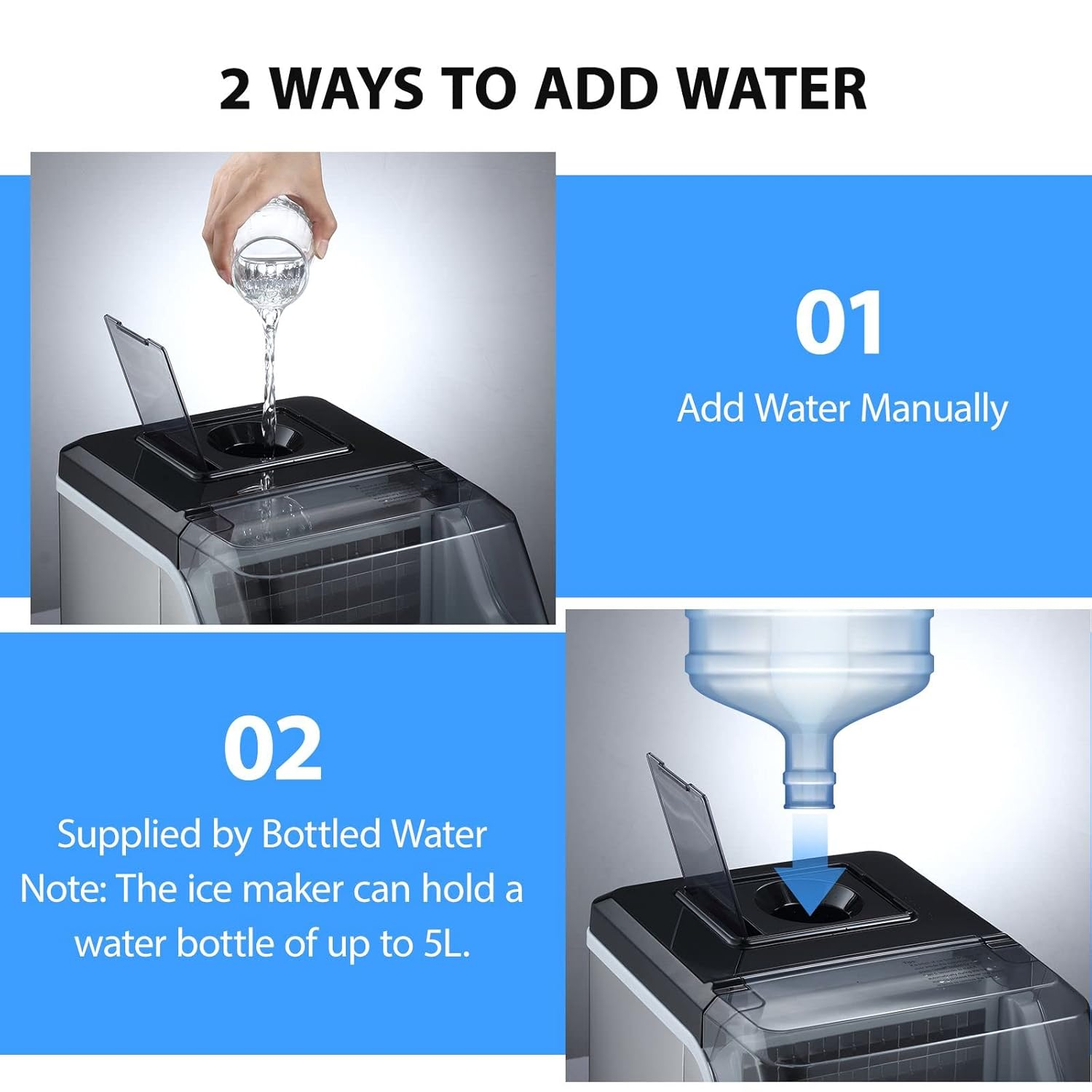 2 WAYS TO ADD WATER

01

Add Water Manually

02

Supplied by Bottled Water
Note: The ice maker can hold a water bottle of up to 5L.