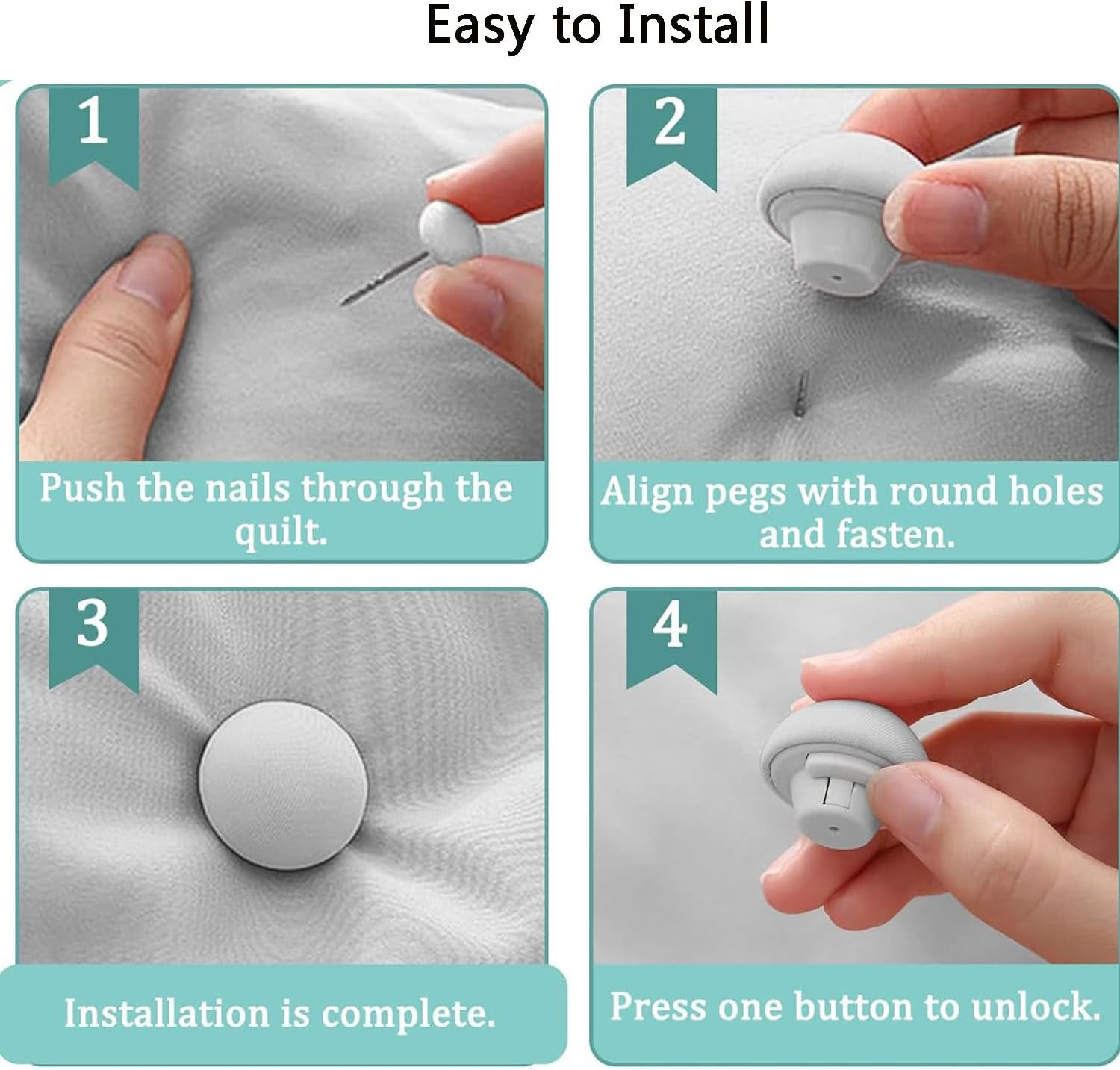 Easy to Install

1

Push the nails through the quilt.

2

Align pegs with round holes and fasten.

3

Installation is complete.

4

Press one button to unlock.