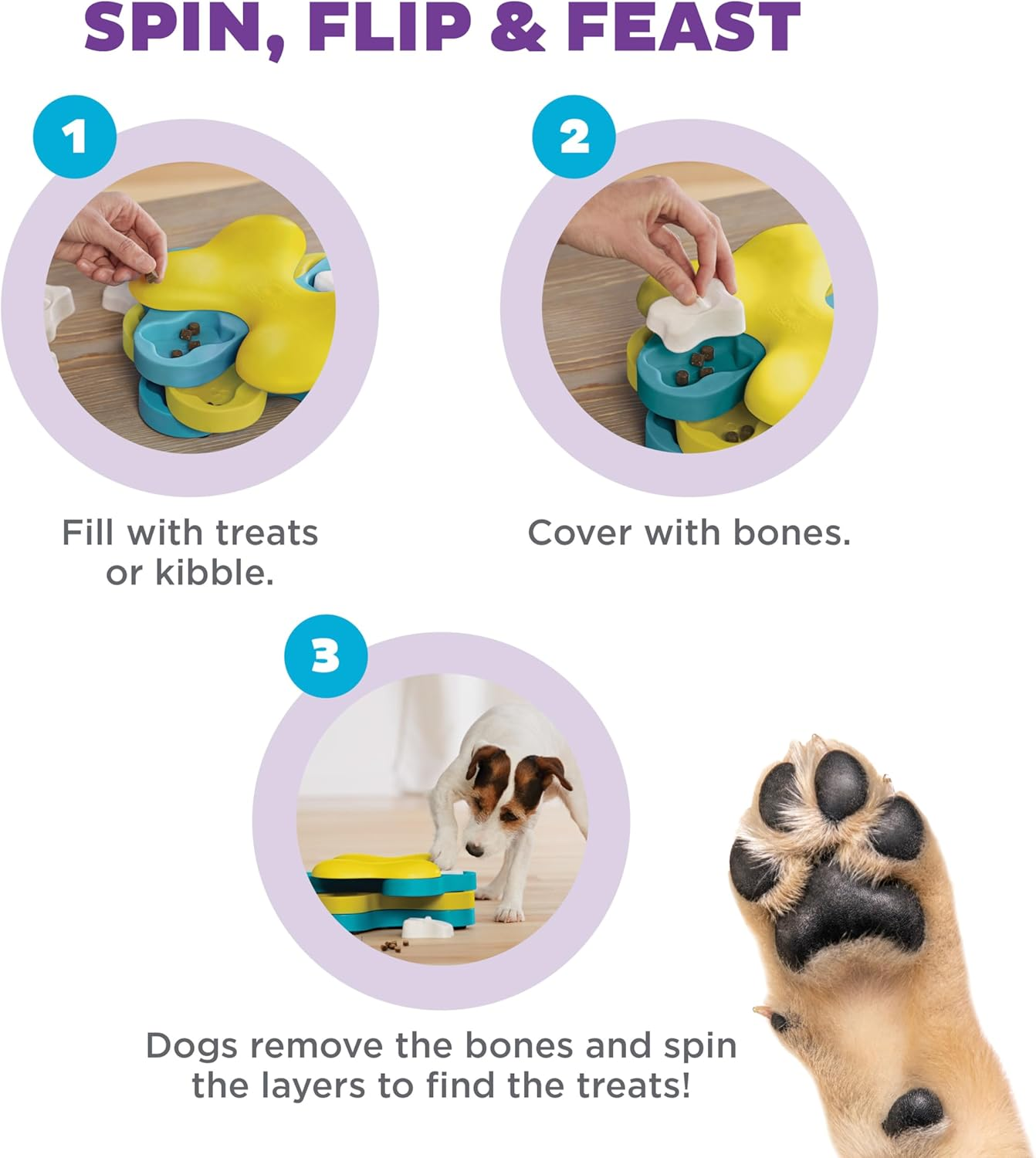 SPIN, FLIP & FEAST

1

Fill with treats or kibble.

2

Cover with bones.

3

Dogs remove the bones and spin the layers to find the treats!