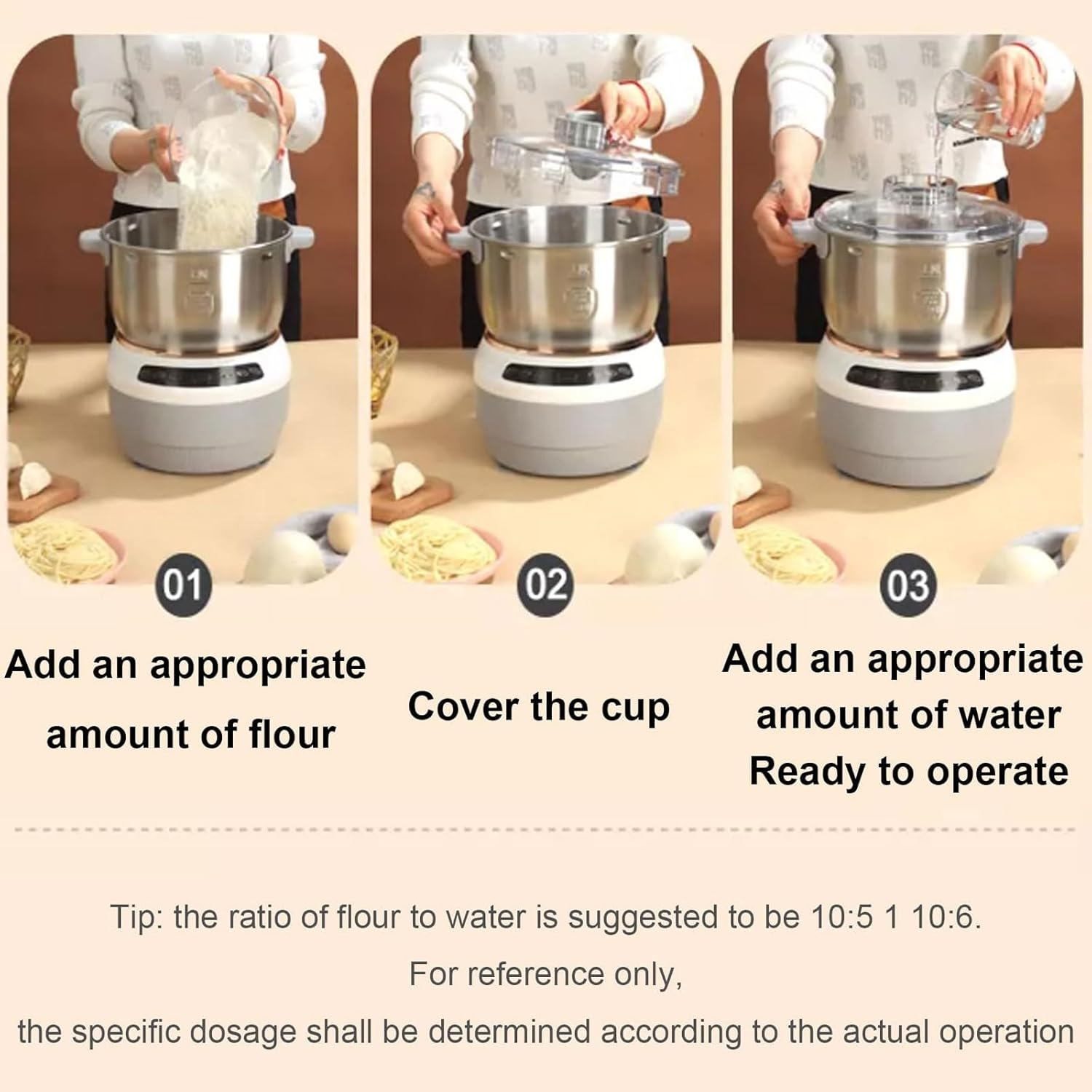 01

Add an appropriate amount of flour

02

Cover the cup

03

Add an appropriate amount of water
Ready to operate

Tip: the ratio of flour to water is suggested to be 10:5 1 10:6.
For reference only,
the specific dosage shall be determined according to the actual operation