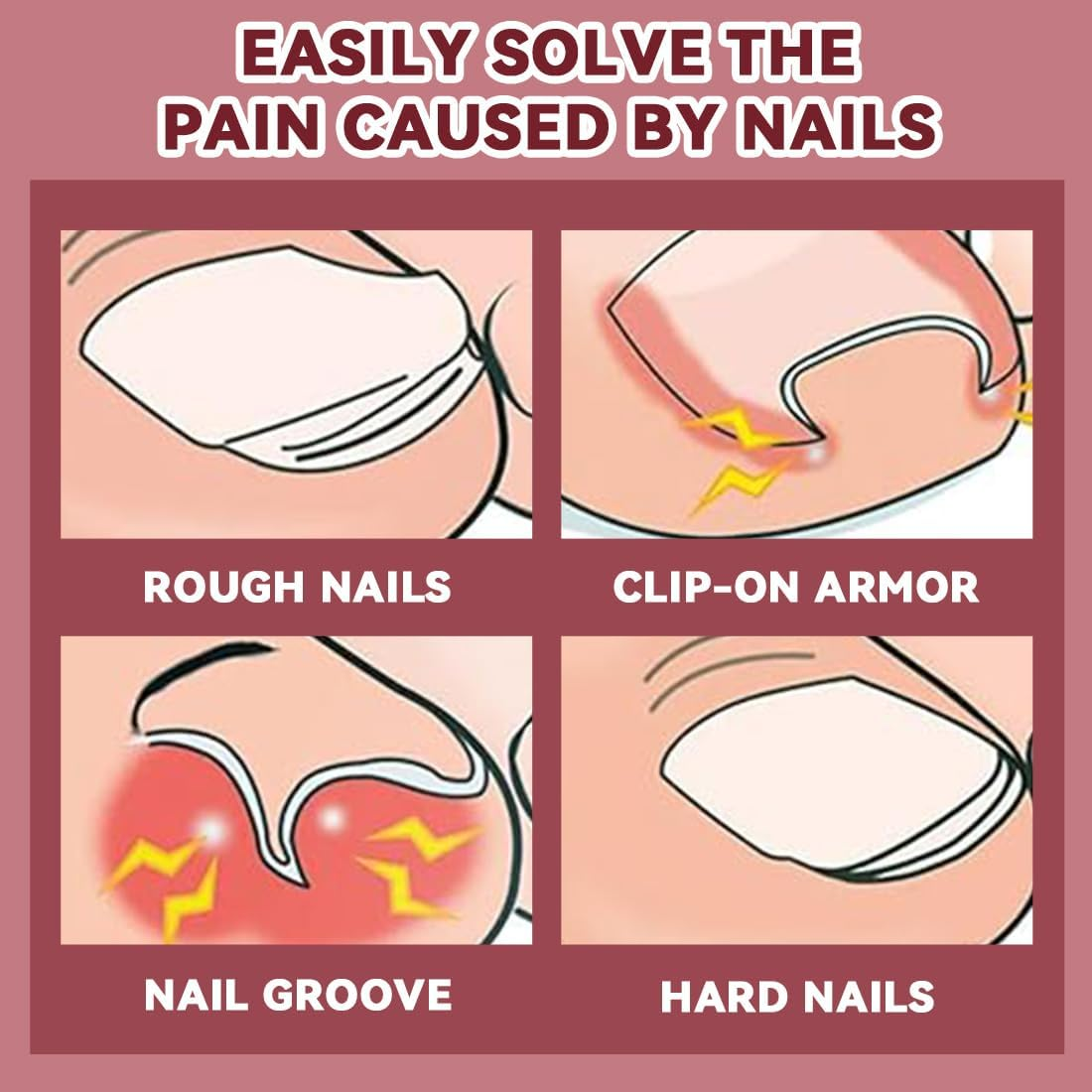 EASILY SOLVE THE PAIN CAUSED BY NAILS

ROUGH NAILS

CLIP-ON ARMOR

NAIL GROOVE

HARD NAILS