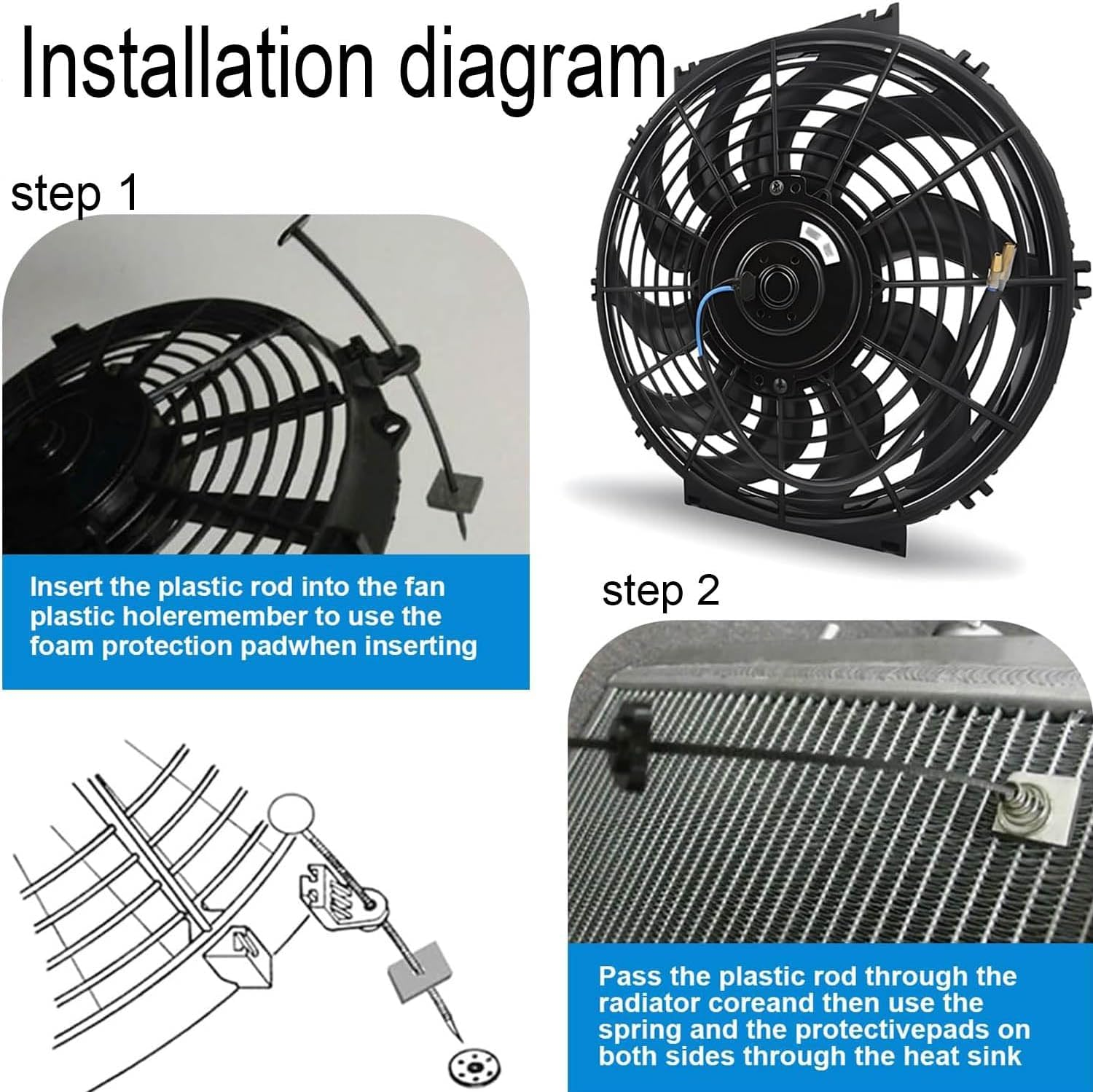 Installation diagram

step 1

Insert the plastic rod into the fan plastic holeremember to use the foam protection padwhen inserting

step 2

Pass the plastic rod through the radiator coreand then use the spring and the protectivepads on both sides through the heat sink