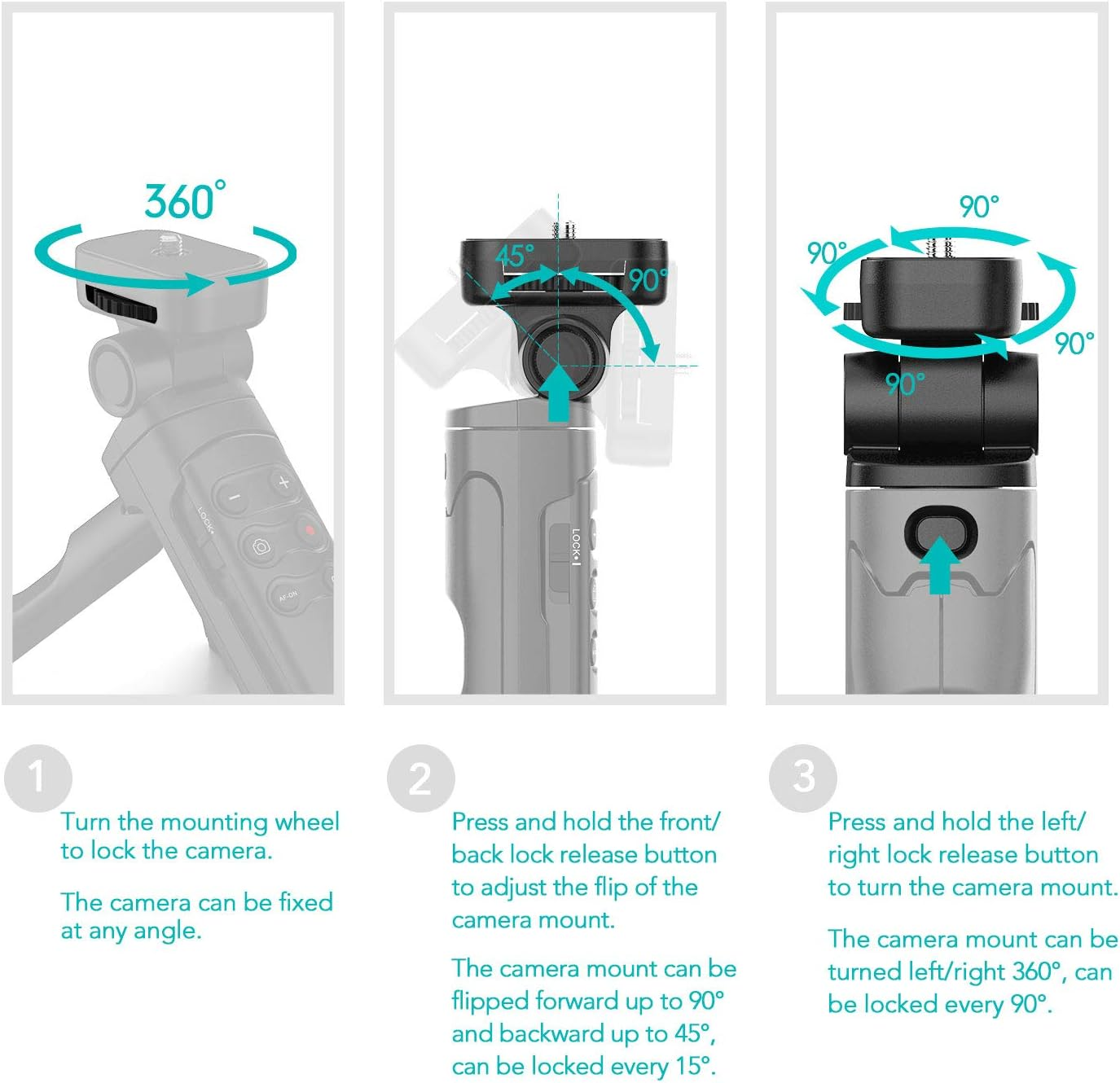 360°

LOCK

AF-ON

45°

90°

LOCK

90°

90°

90°

90°

1

Turn the mounting wheel to lock the camera.

The camera can be fixed at any angle.

2

Press and hold the front/ back lock release button to adjust the flip of the camera mount.

The camera mount can be flipped forward up to 90° and backward up to 45°, can be locked every 15°.

3

Press and hold the left/ right lock release button to turn the camera mount.

The camera mount can be turned left/right 360°, can be locked every 90°.