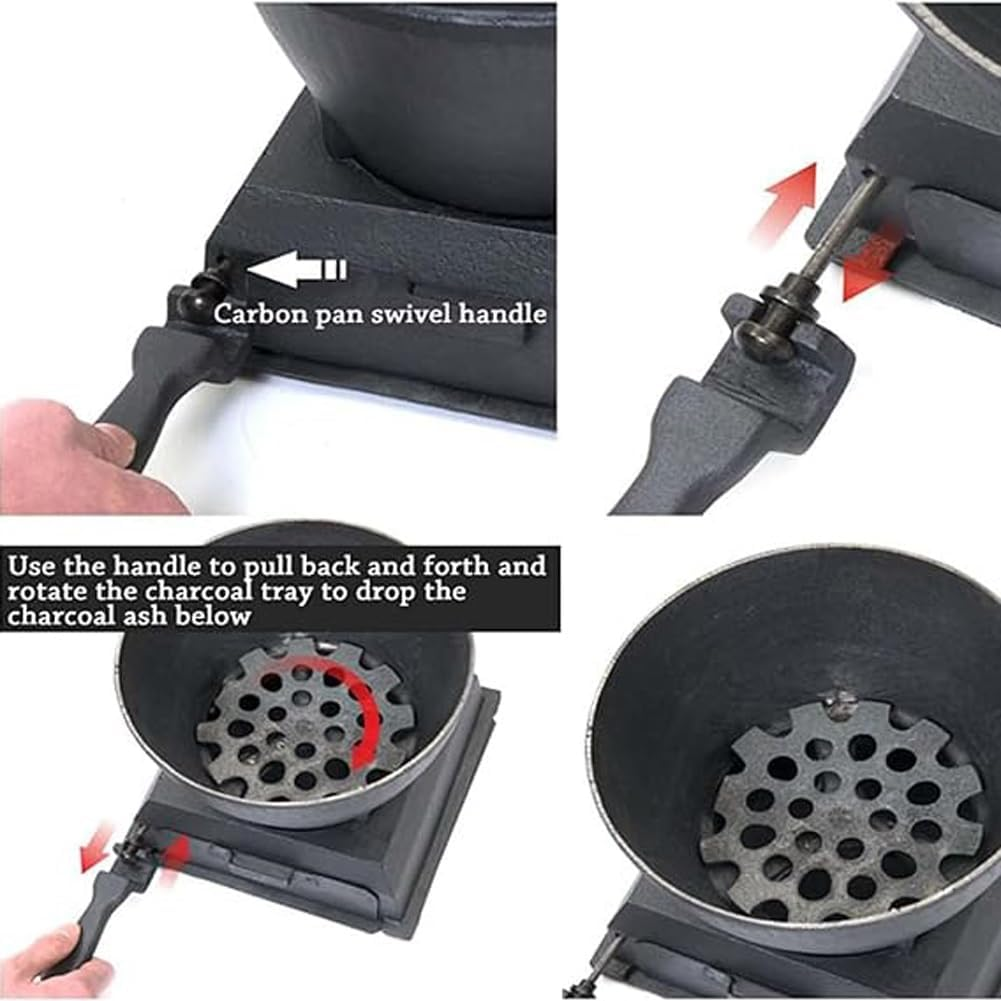 Carbon pan swivel handle

Use the handle to pull back and forth and rotate the charcoal tray to drop the charcoal ash below