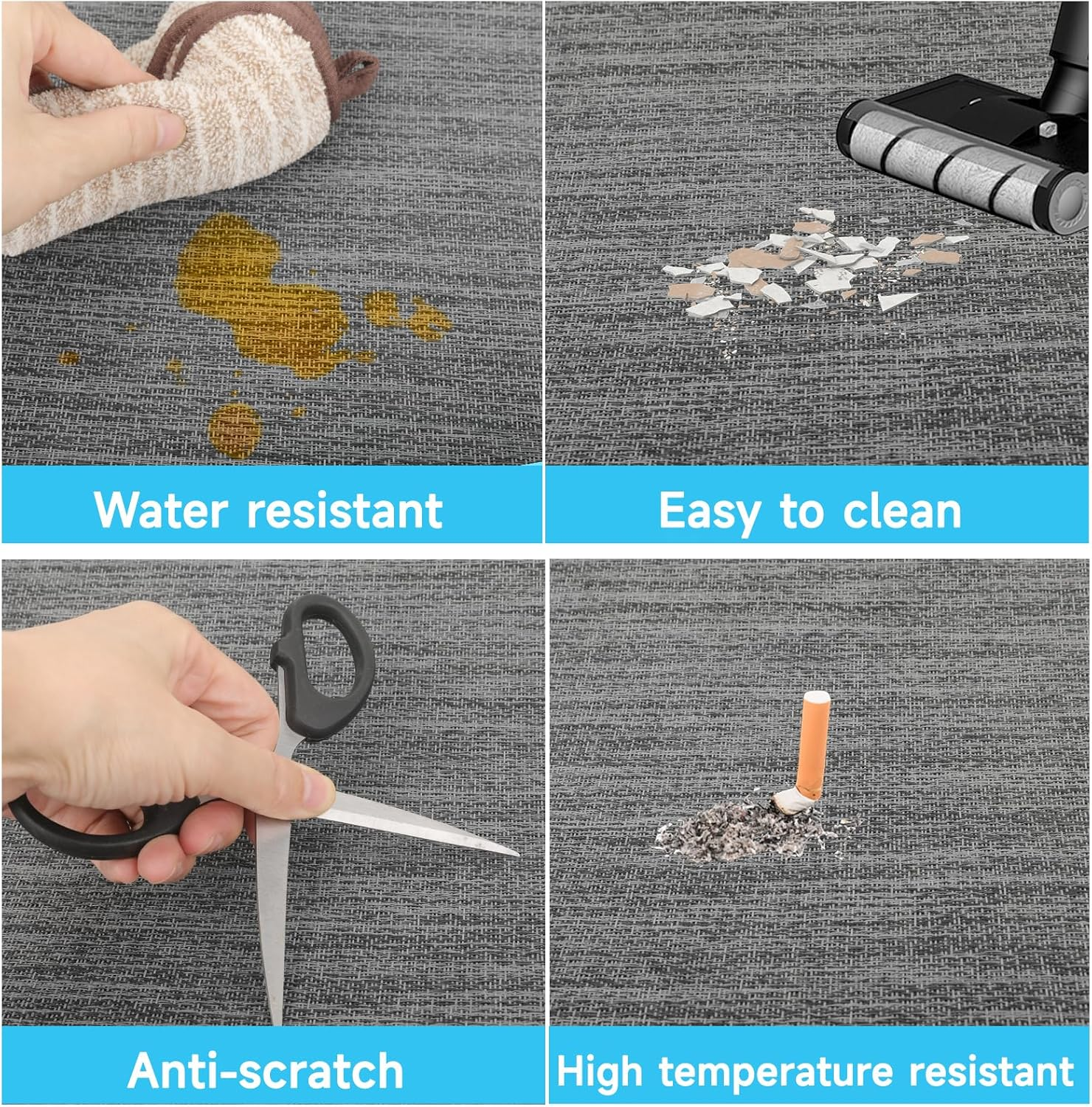 Water resistant

Easy to clean

Anti-scratch

High temperature resistant