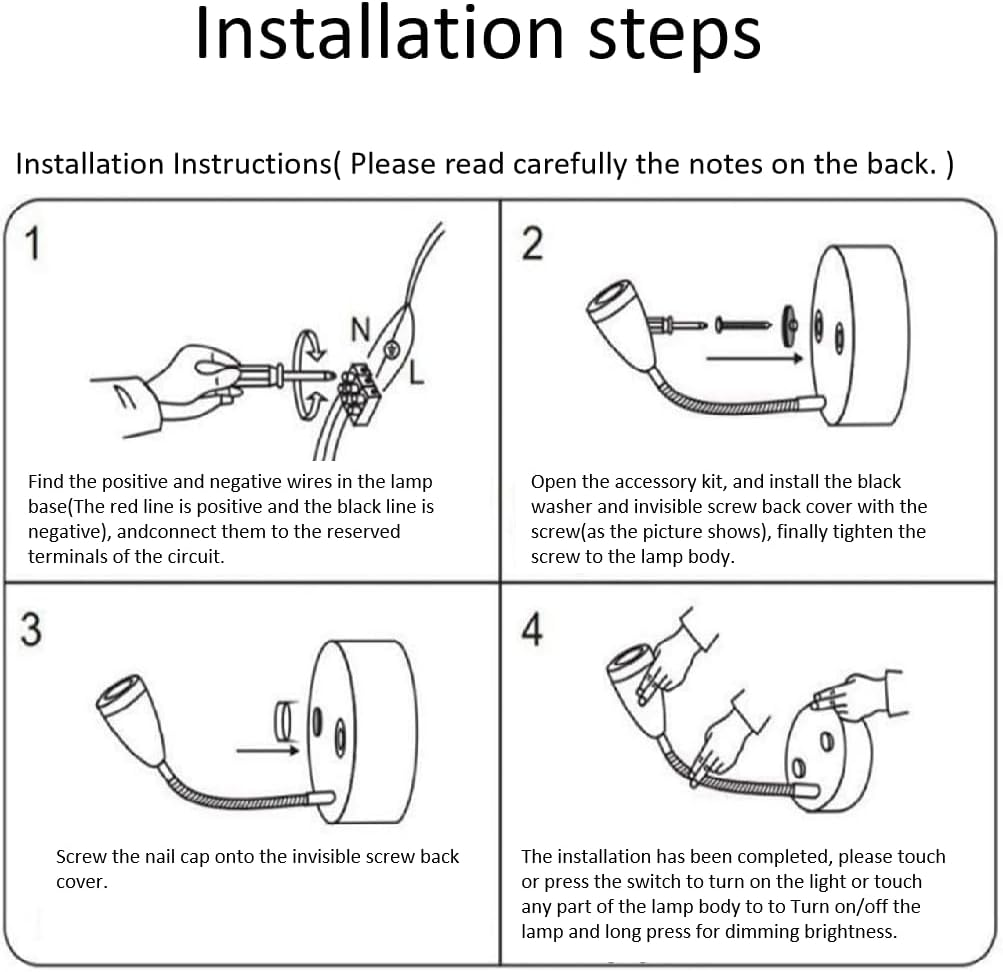 Installation steps

Installation Instructions( Please read carefully the notes on the back. )

1

N

L

Find the positive and negative wires in the lamp base(The red line is positive and the black line is negative), andconnect them to the reserved terminals of the circuit.

2

Open the accessory kit, and install the black washer and invisible screw back cover with the screw(as the picture shows), finally tighten the screw to the lamp body.

3

Screw the nail cap onto the invisible screw back cover.

4

The installation has been completed, please touch or press the switch to turn on the light or touch any part of the lamp body to to Turn on/off the lamp and long press for dimming brightness.