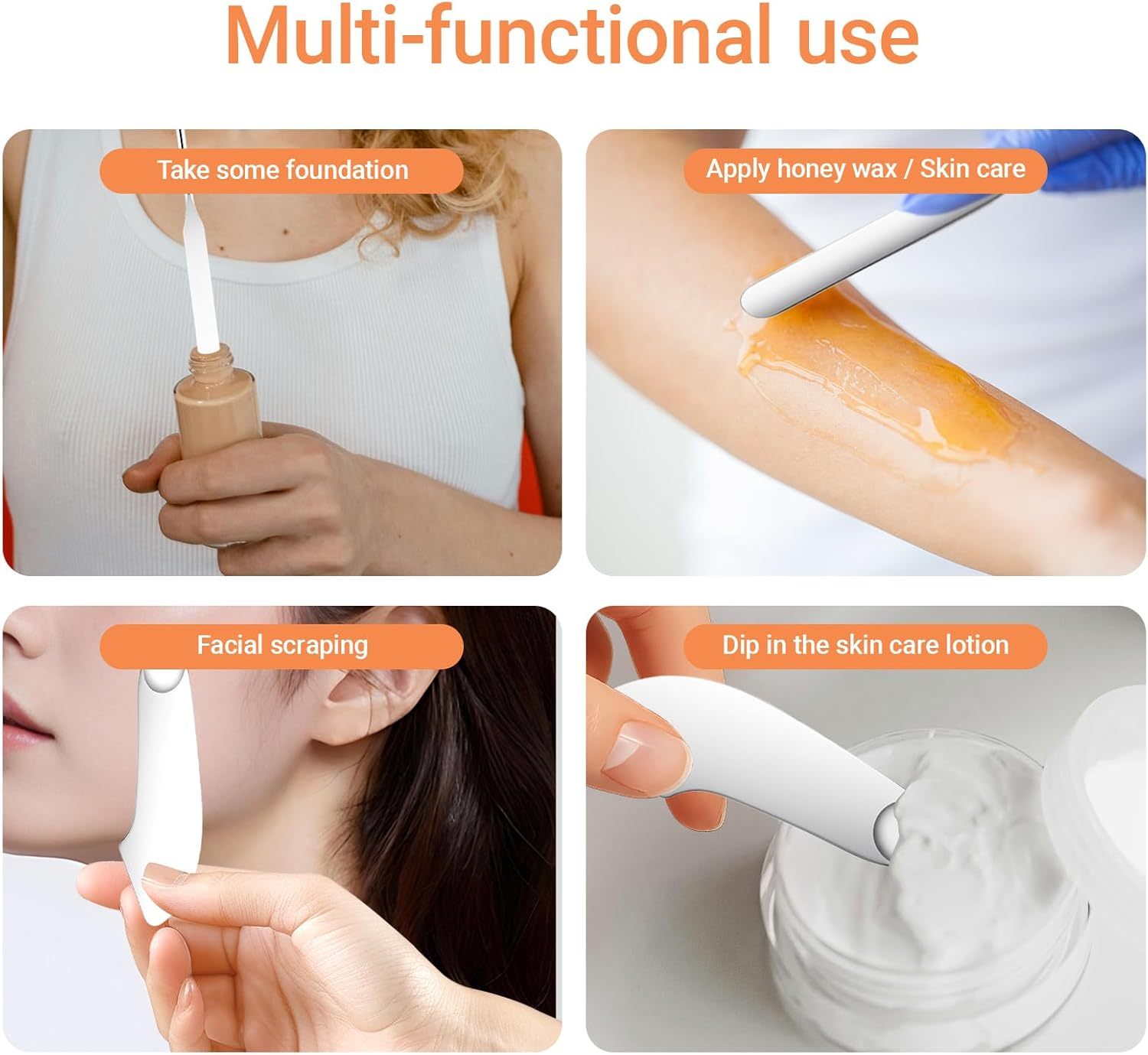 Multi-functional use

Take some foundation

Apply honey wax / Skin care

Facial scraping

Dip in the skin care lotion