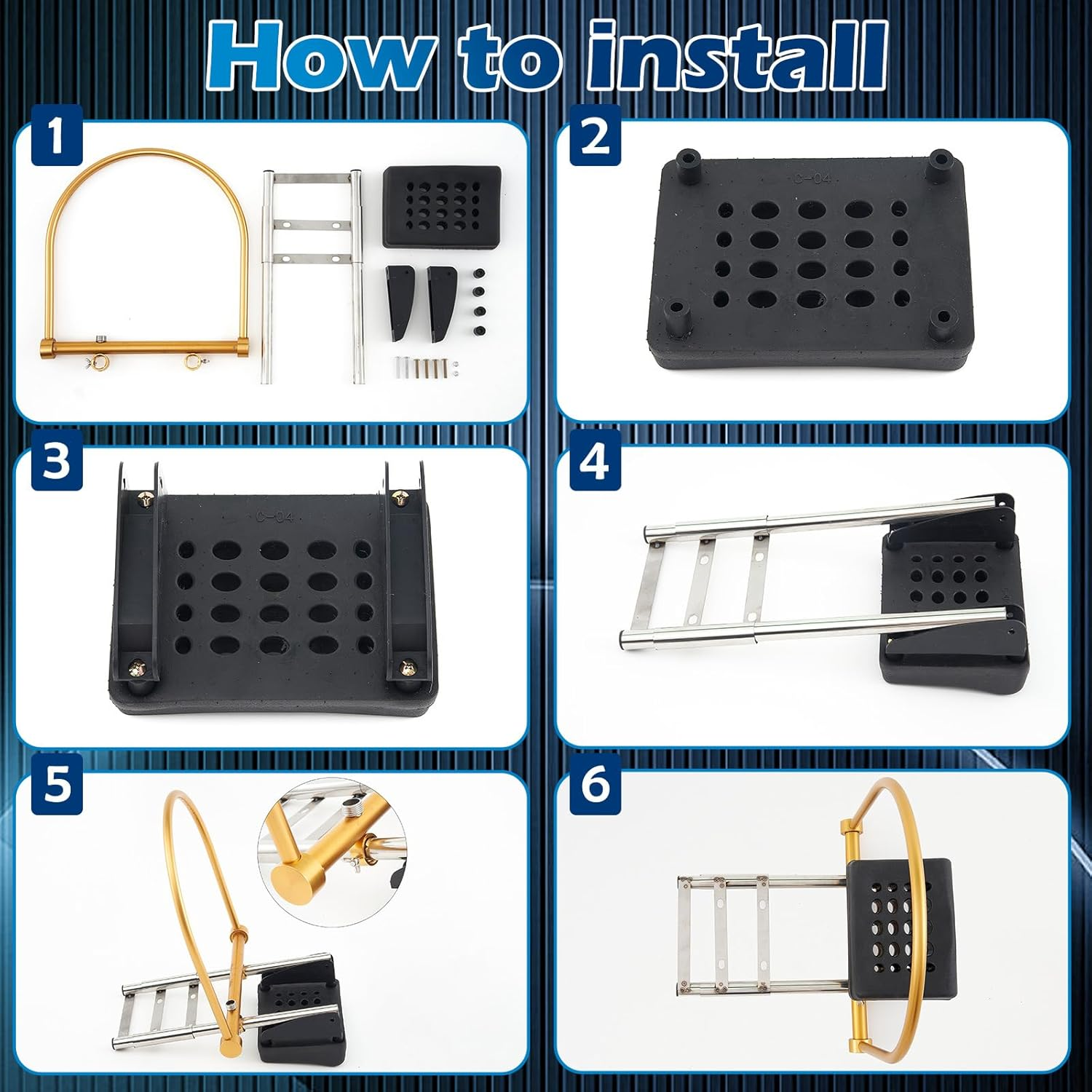 How to install

1

2

C-04

3

C-04

4

5

6