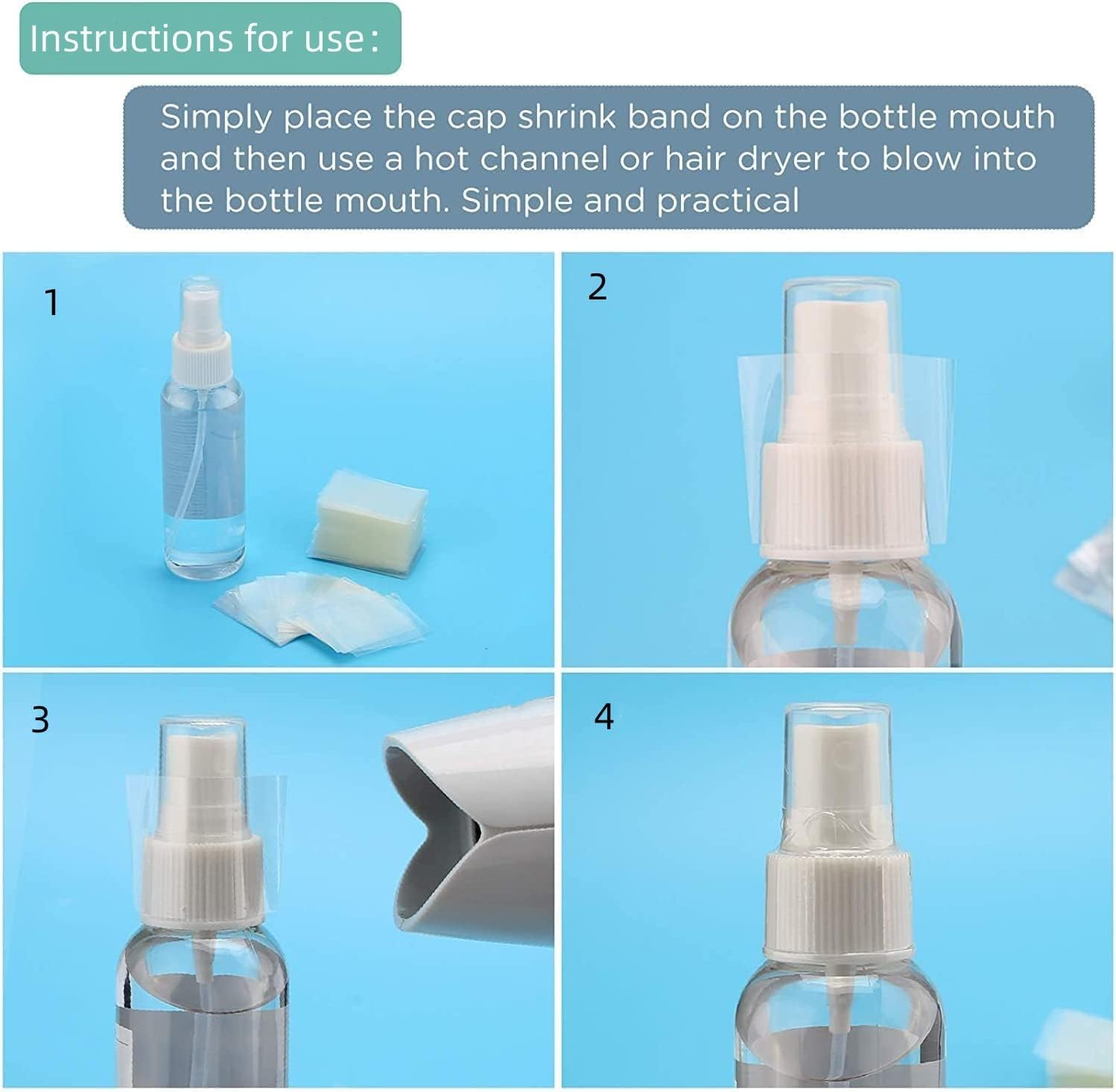 Instructions for use:

Simply place the cap shrink band on the bottle mouth and then use a hot channel or hair dryer to blow into the bottle mouth. Simple and practical

1

2

3

4