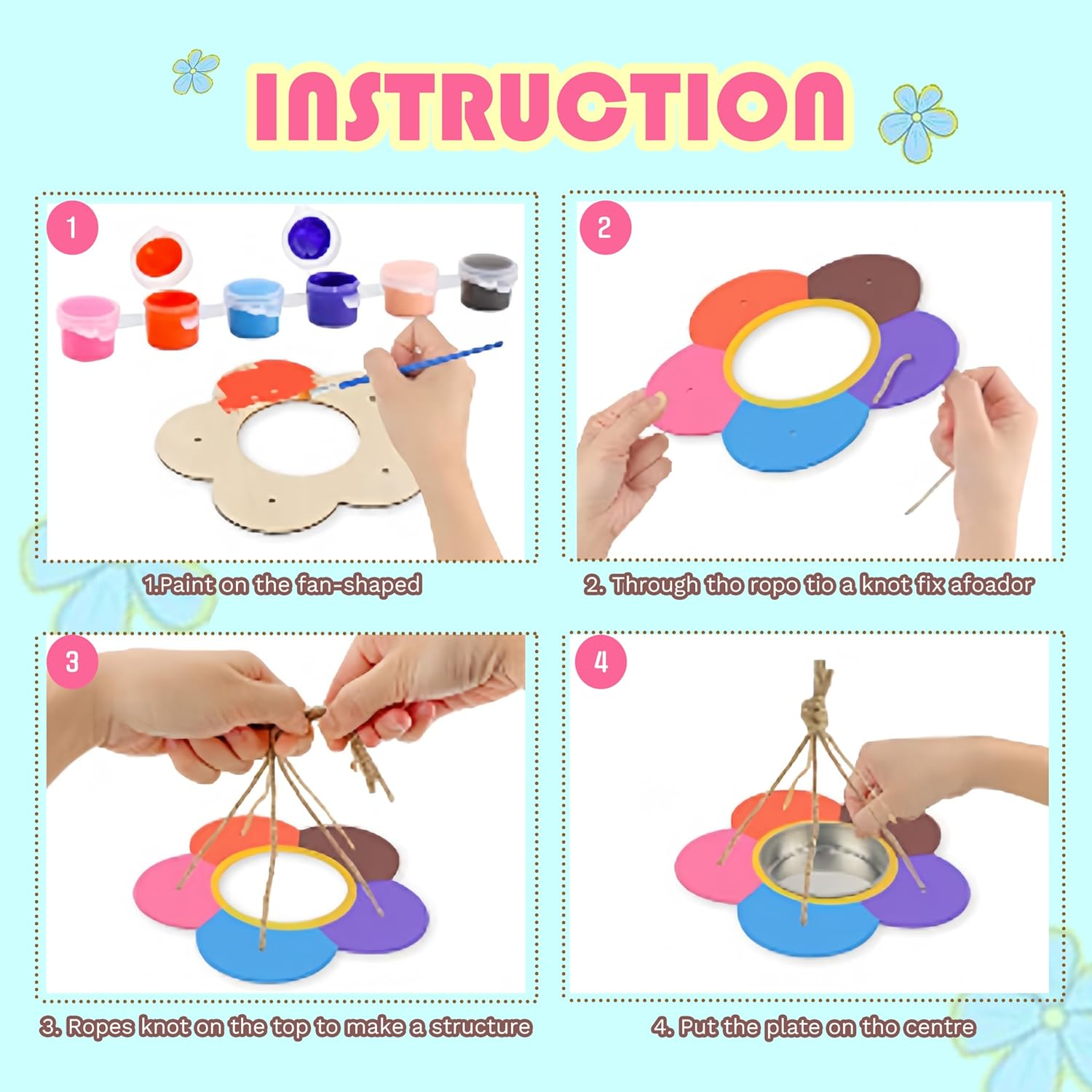 INSTRUCTION

1

1.Paint on the fan-shaped

2

2. Through tho ropo tio a knot fix afoador

3

3. Ropes knot on the top to make a structure

4

4. Put the plate on tho centre