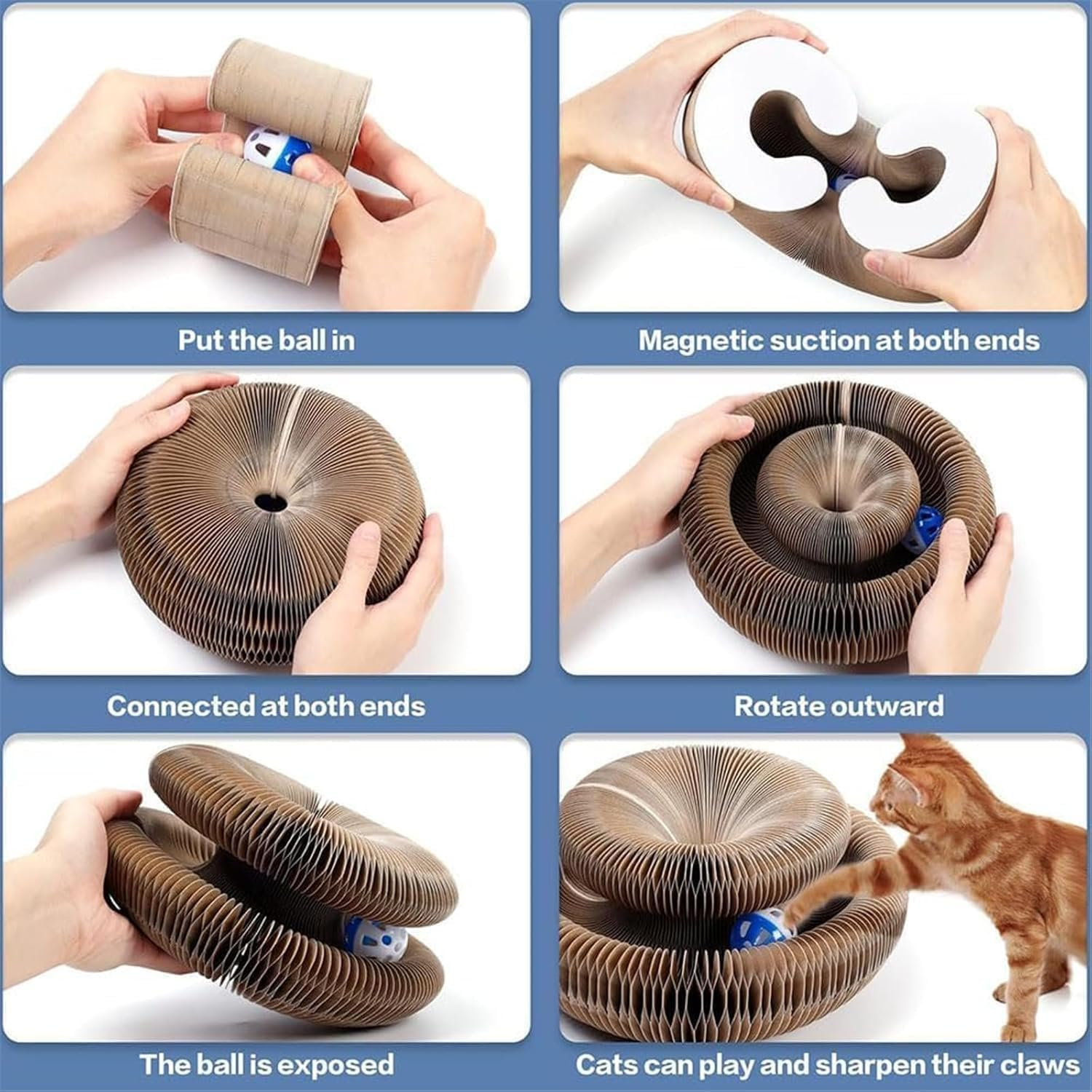 Put the ball in

Magnetic suction at both ends

Connected at both ends

Rotate outward

The ball is exposed

Cats can play and sharpen their claws