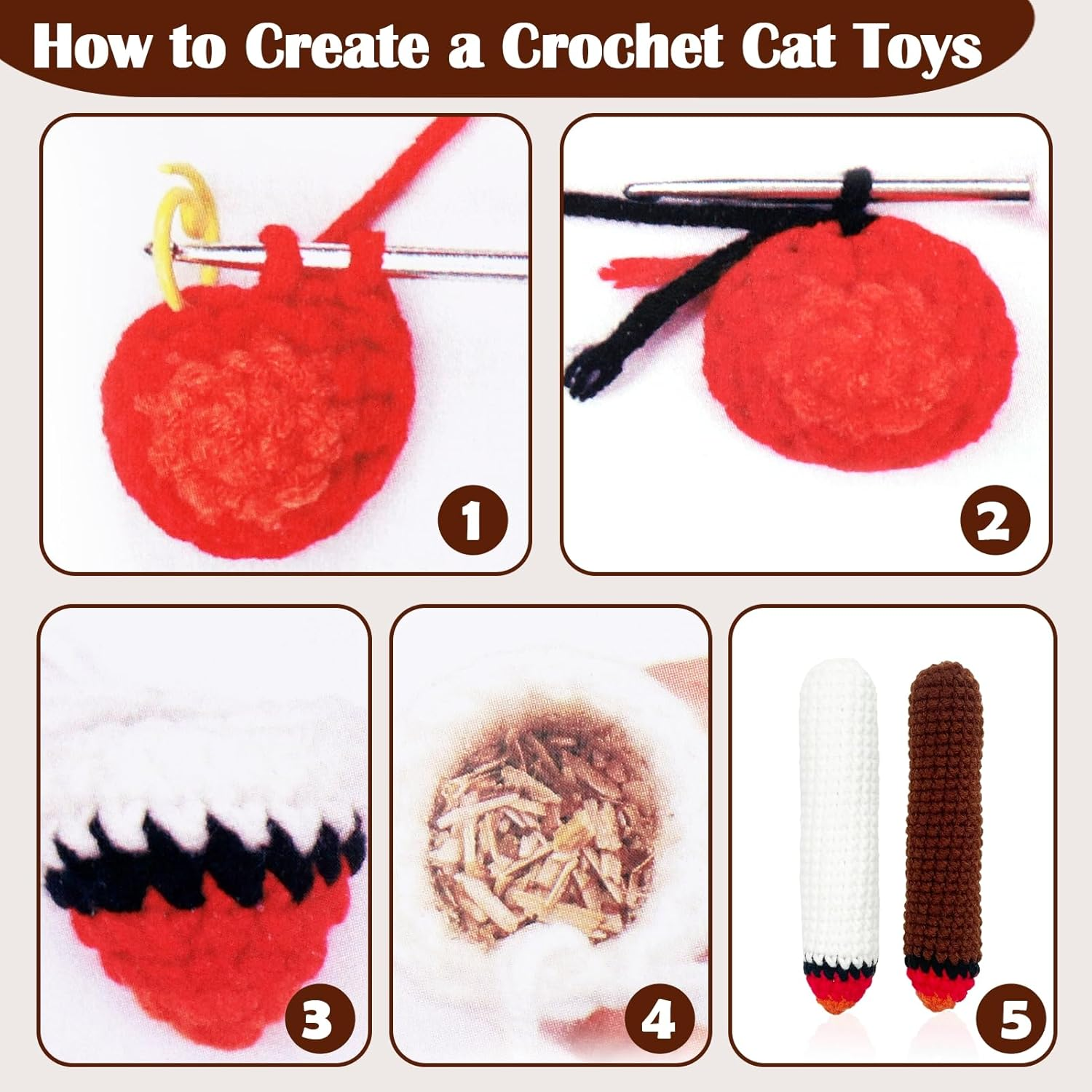 How to Create a Crochet Cat Toys

1

2

3

4

5