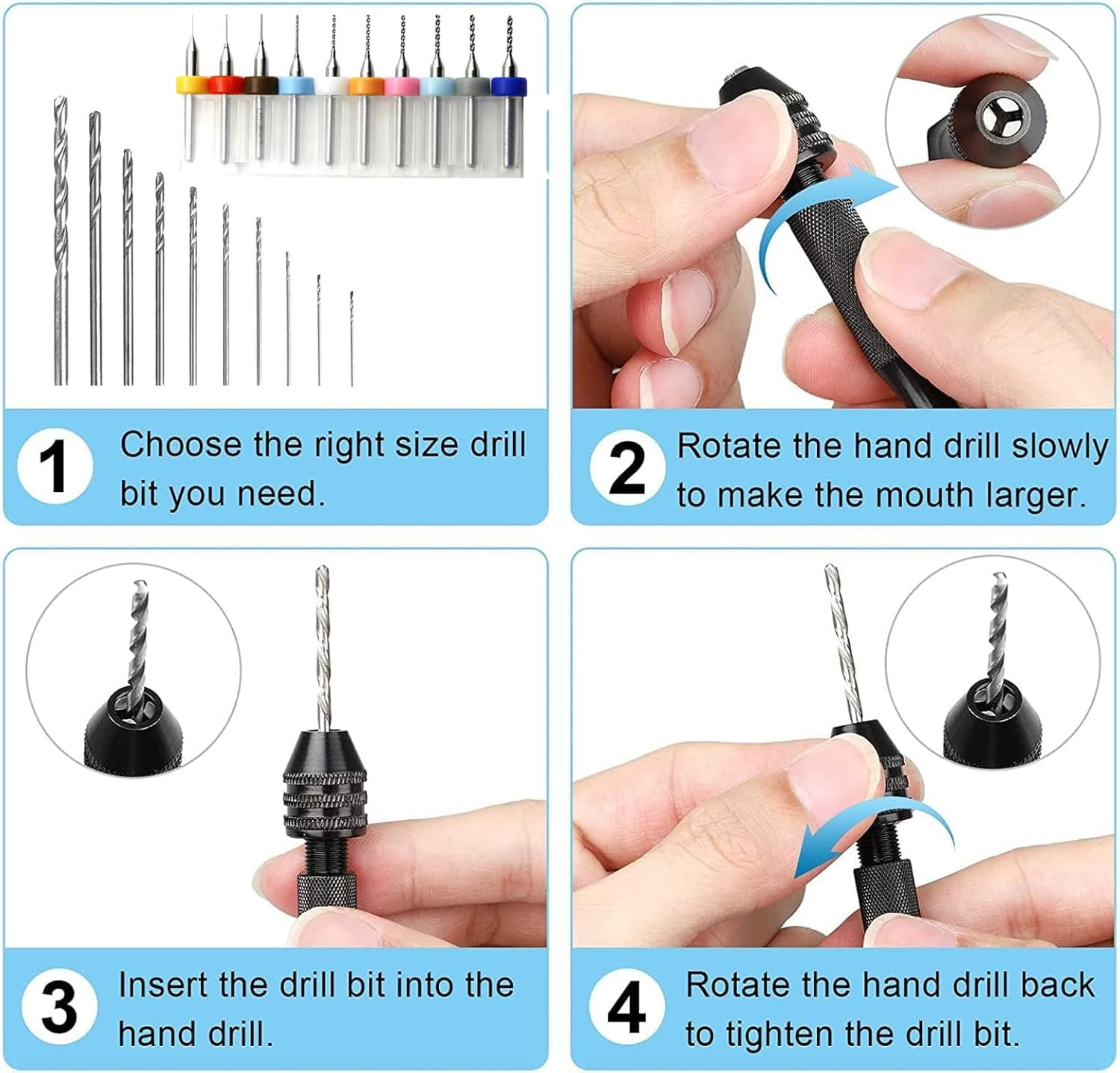 1 Choose the right size drill bit you need.

2 Rotate the hand drill slowly to make the mouth larger.

3 Insert the drill bit into the hand drill.

4 Rotate the hand drill back to tighten the drill bit.