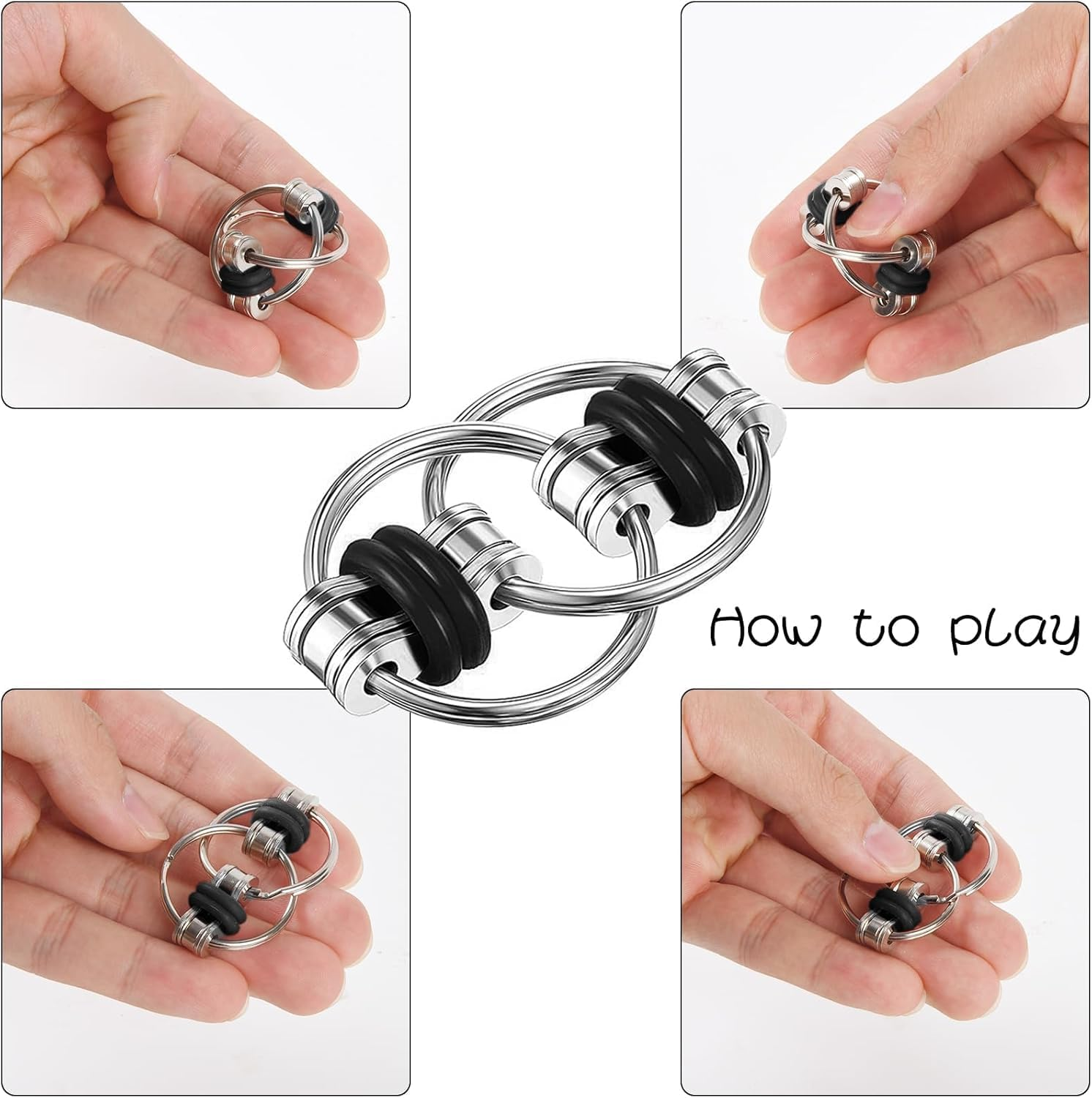 How to play