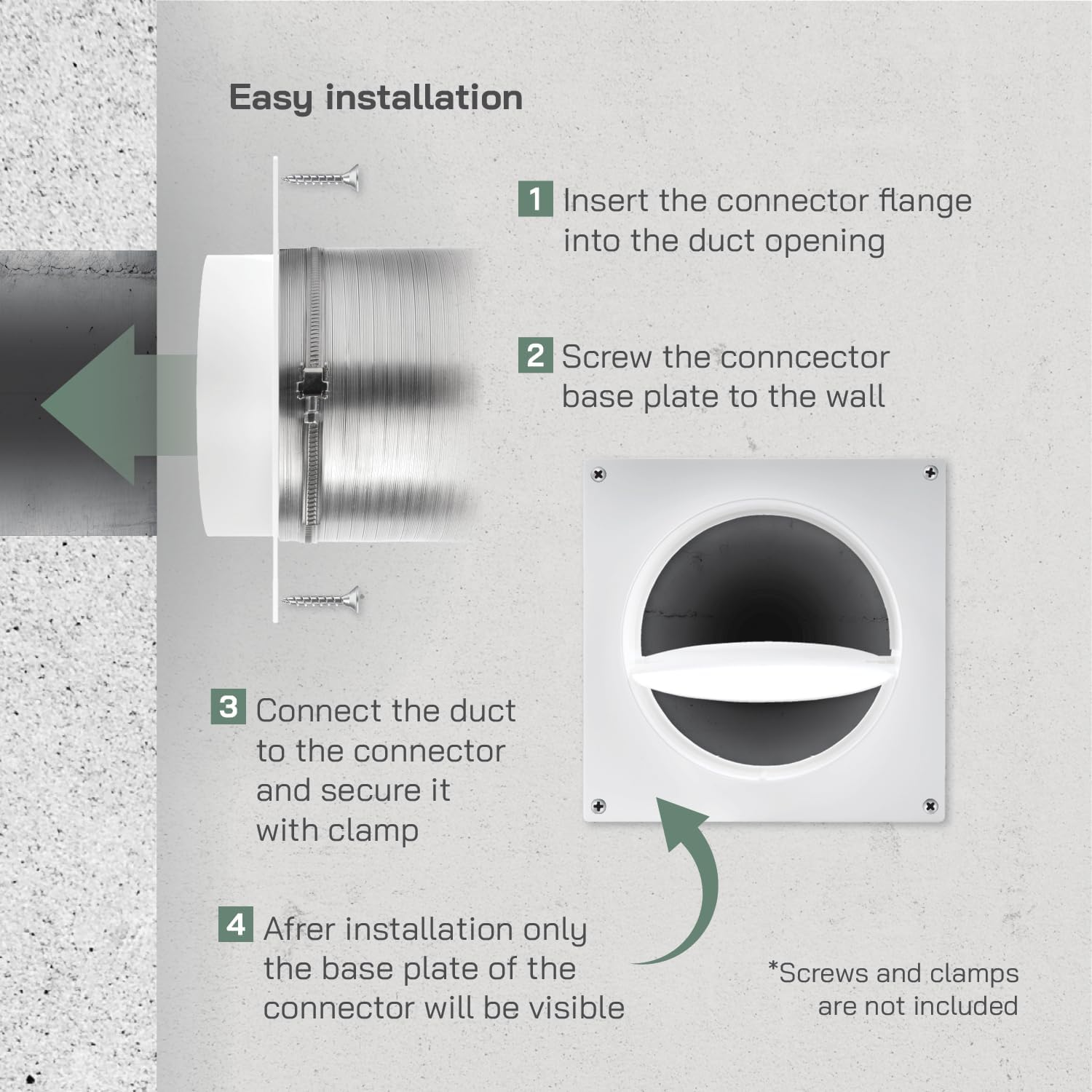 Easy installation

1 Insert the connector flange into the duct opening

2 Screw the conncector base plate to the wall

3 Connect the duct to the connector and secure it with clamp

4 Afrer installation only the base plate of the connector will be visible

*Screws and clamps are not included