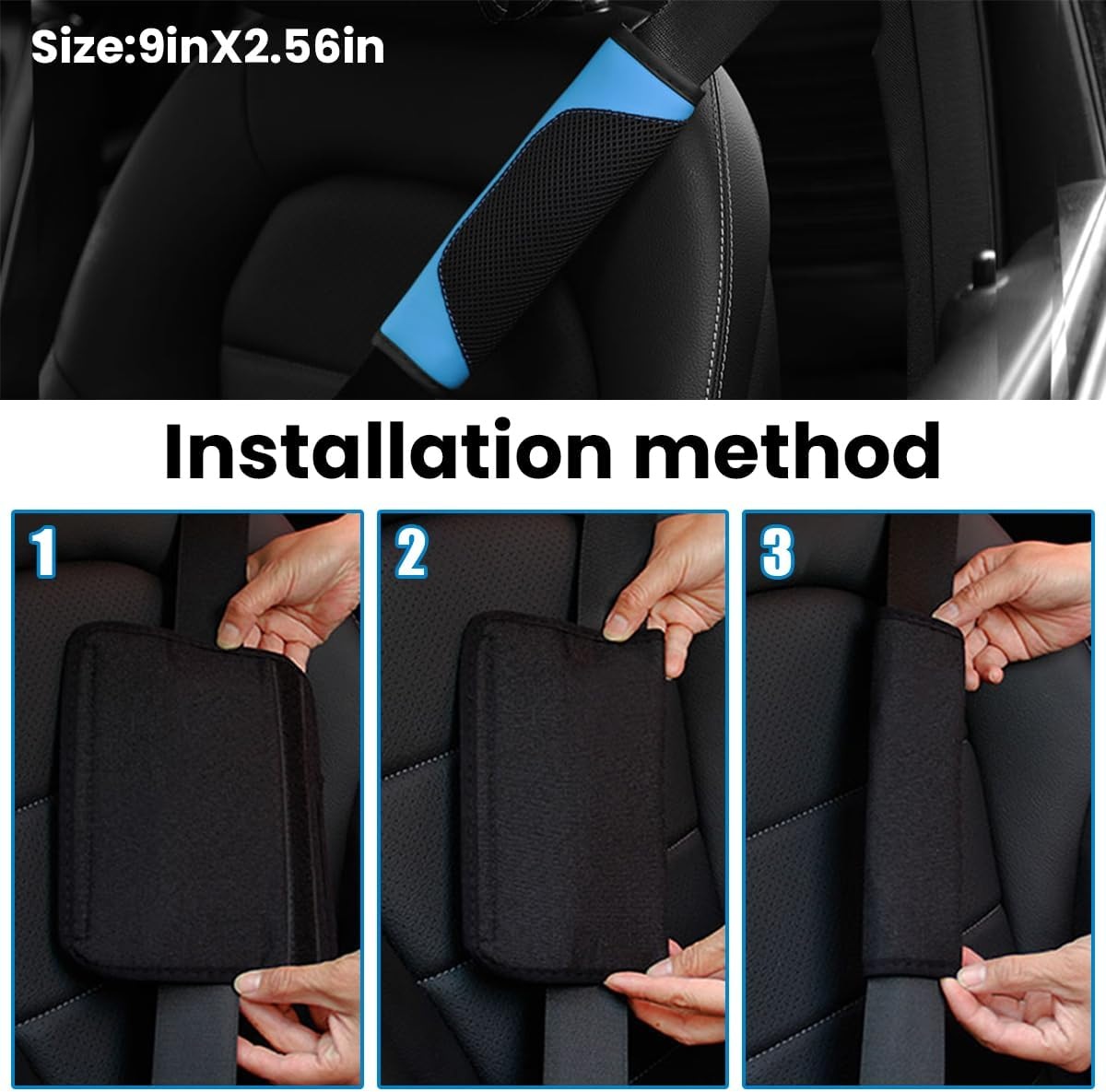 Size:9inX2.56in

Installation method

1

2

3