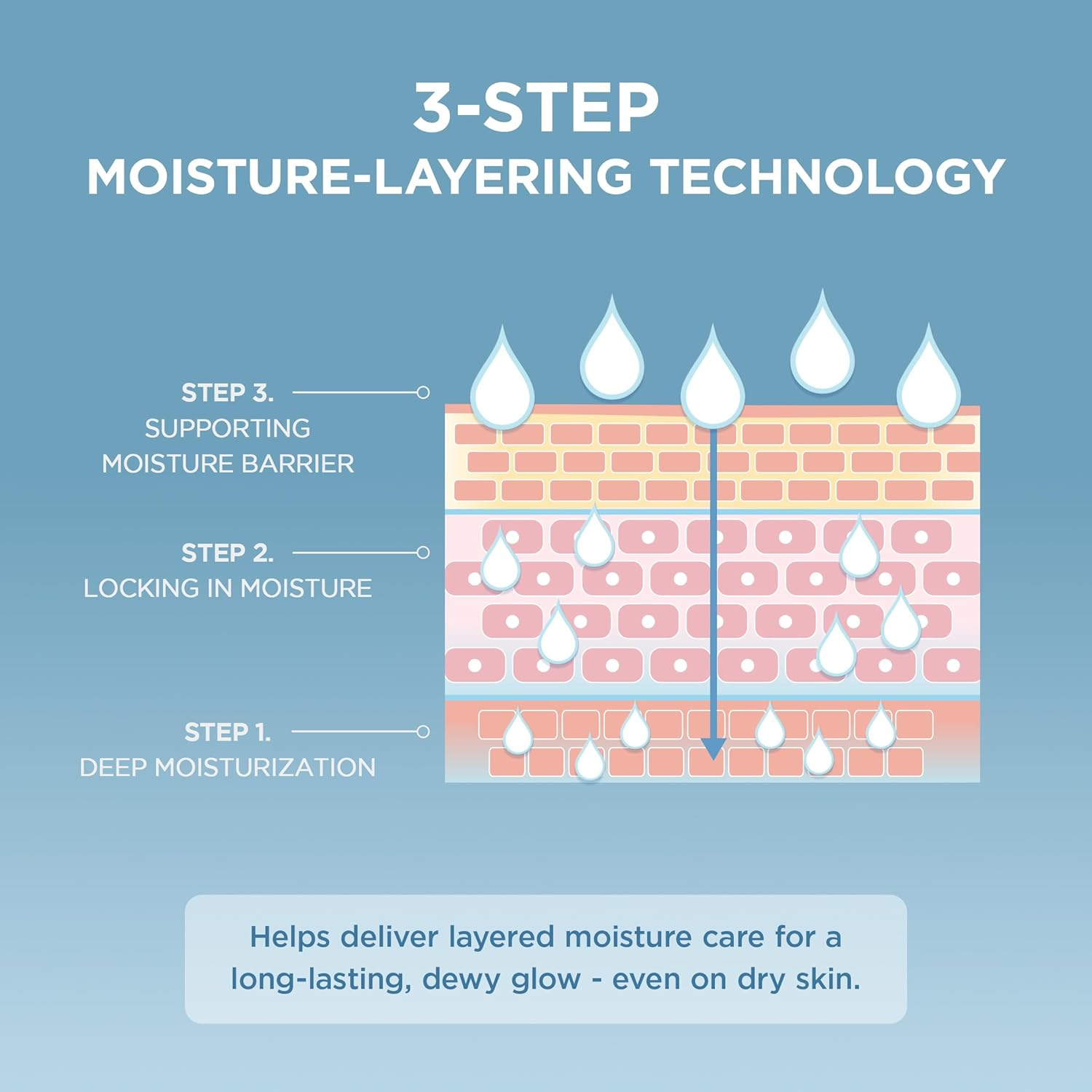 3-STEP
MOISTURE-LAYERING TECHNOLOGY

STEP 3.
SUPPORTING MOISTURE BARRIER

STEP 2.
LOCKING IN MOISTURE

STEP 1.
DEEP MOISTURIZATION

Helps deliver layered moisture care for a long-lasting, dewy glow - even on dry skin.