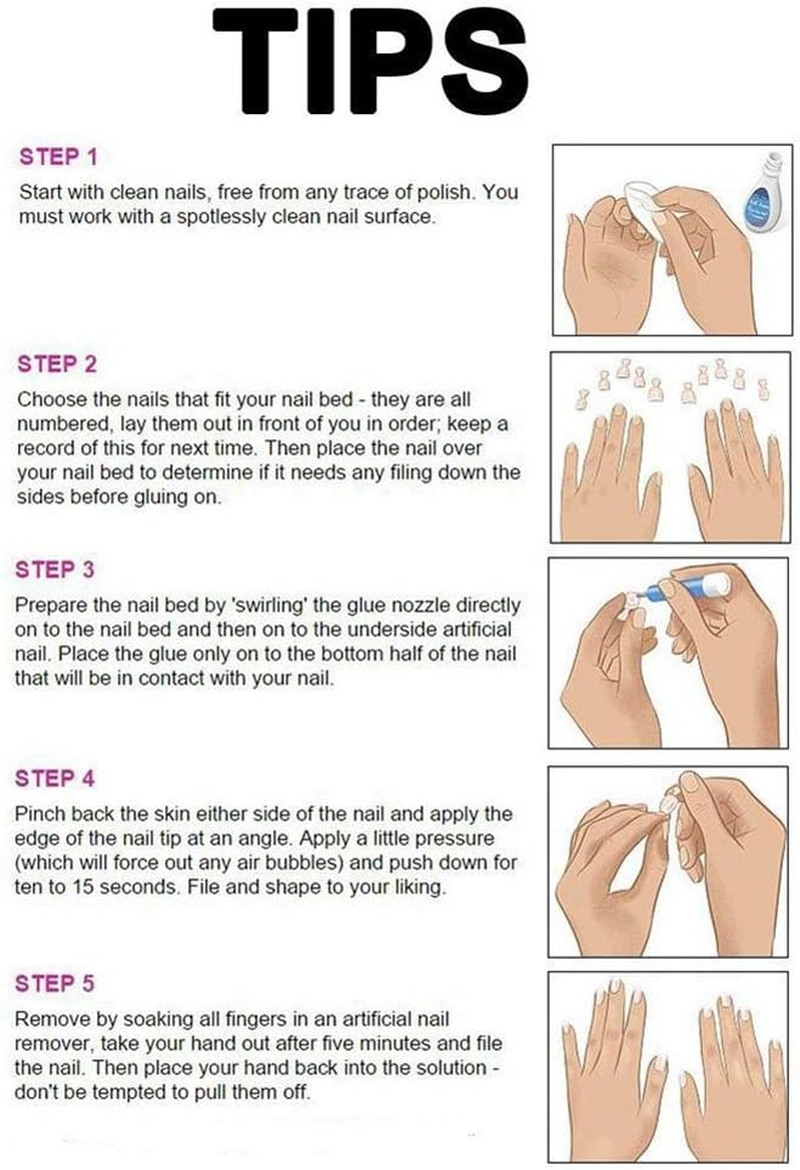 TIPS

STEP 1

Start with clean nails, free from any trace of polish. You must work with a spotlessly clean nail surface.

STEP 2

Choose the nails that fit your nail bed - they are all numbered, lay them out in front of you in order; keep a record of this for next time. Then place the nail over your nail bed to determine if it needs any filing down the sides before gluing on.

STEP 3

Prepare the nail bed by 'swirling' the glue nozzle directly on to the nail bed and then on to the underside artificial nail. Place the glue only on to the bottom half of the nail that will be in contact with your nail.

STEP 4

Pinch back the skin either side of the nail and apply the edge of the nail tip at an angle. Apply a little pressure (which will force out any air bubbles) and push down for ten to 15 seconds. File and shape to your liking.

STEP 5

Remove by soaking all fingers in an artificial nail remover, take your hand out after five minutes and file the nail. Then place your hand back into the solution - don't be tempted to pull them off.