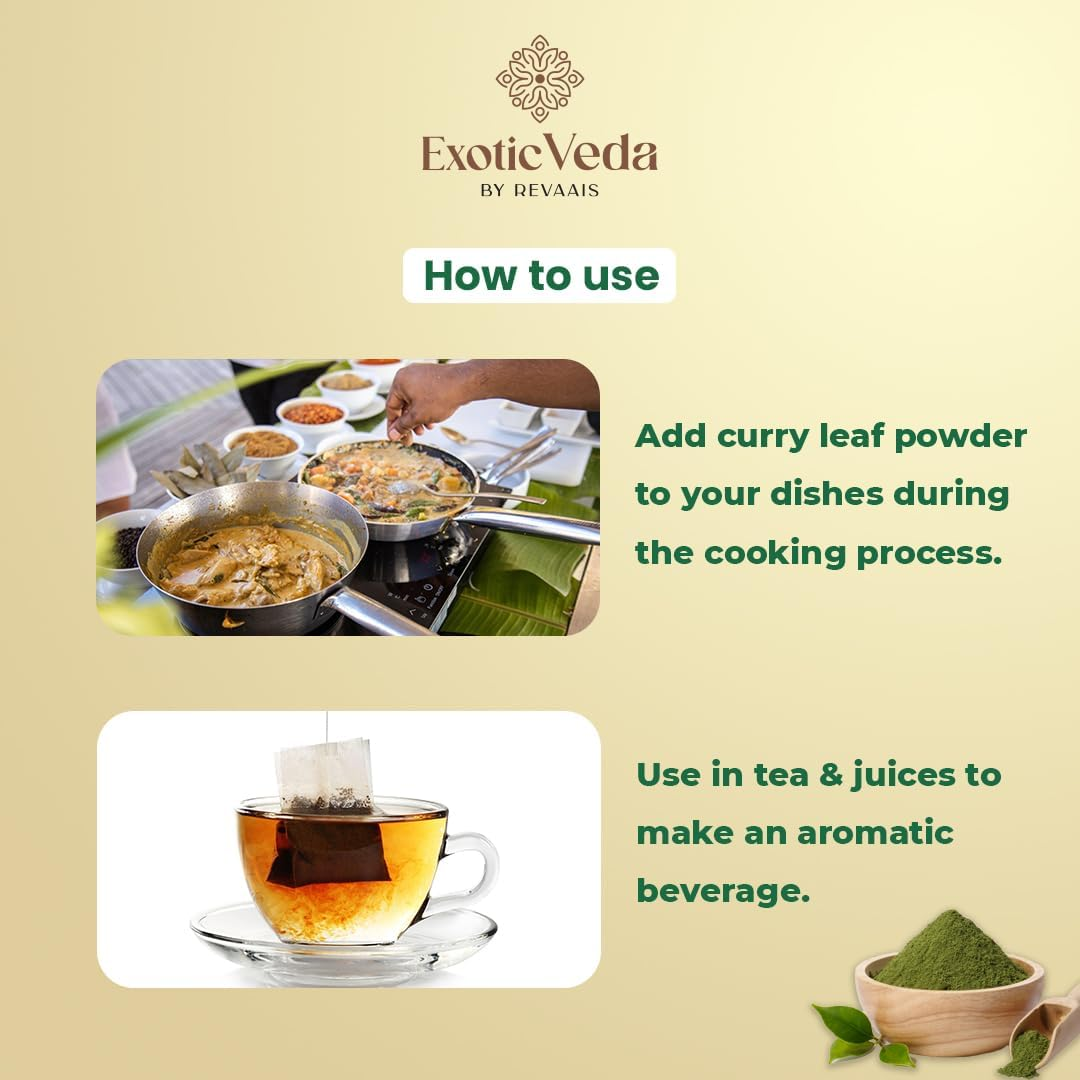 ExoticVeda
BY REVAAIS

How to use

Add curry leaf powder to your dishes during the cooking process.

Use in tea & juices to make an aromatic beverage.