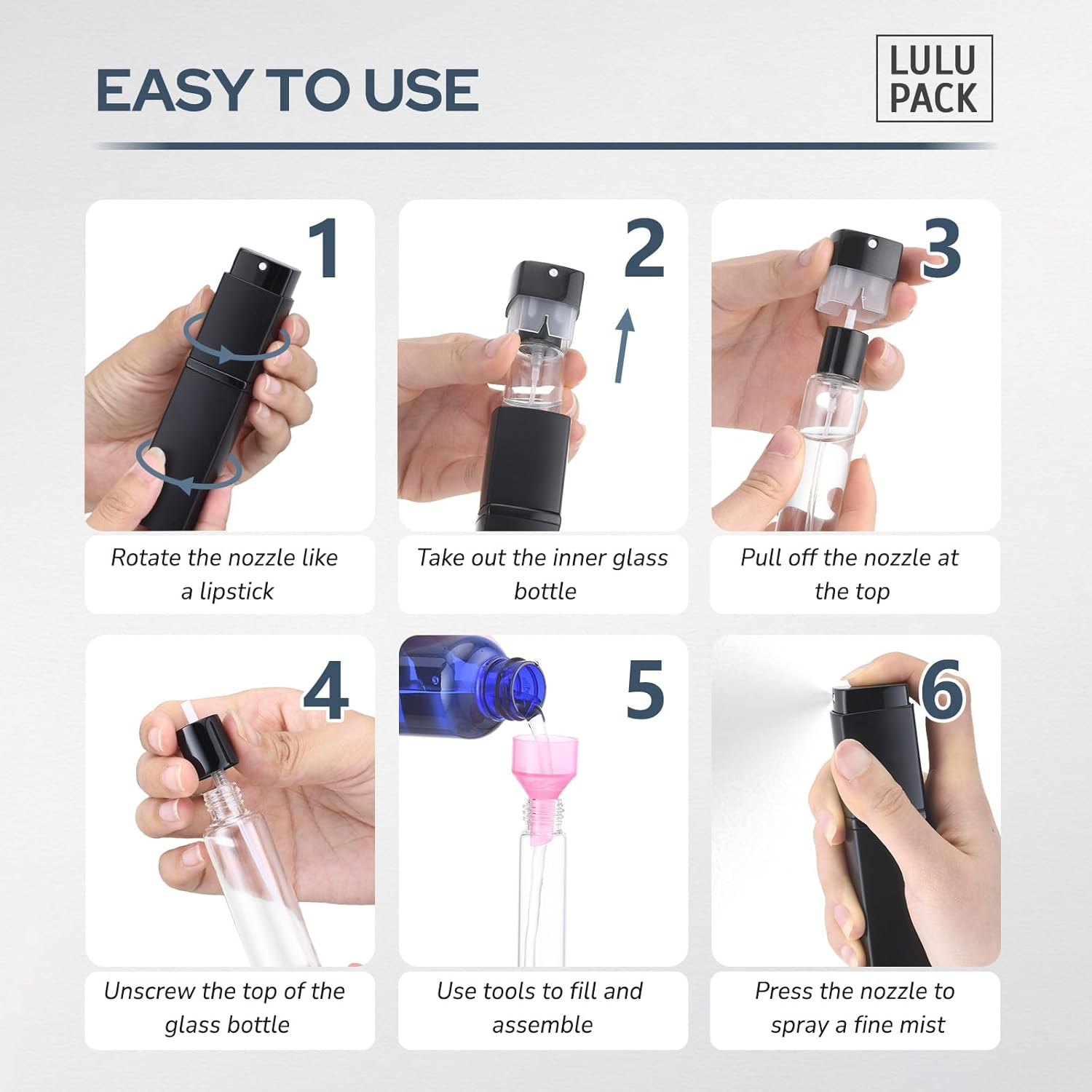 EASY TO USE

LULU PACK

1

Rotate the nozzle like a lipstick

2

Take out the inner glass bottle

3

Pull off the nozzle at the top

4

Unscrew the top of the glass bottle

5

Use tools to fill and assemble

6

Press the nozzle to spray a fine mist