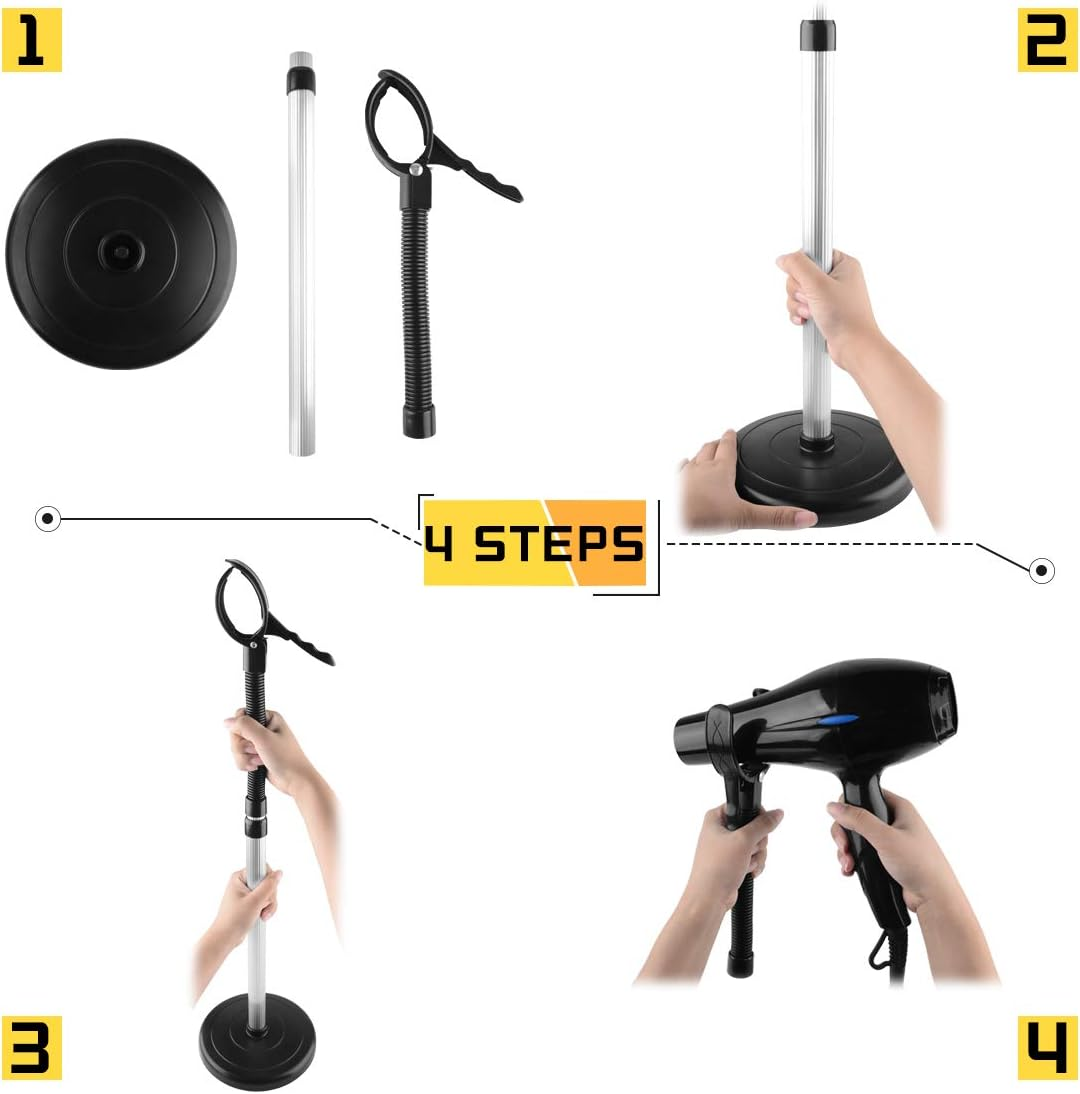 1

2

4 STEPS

3

4