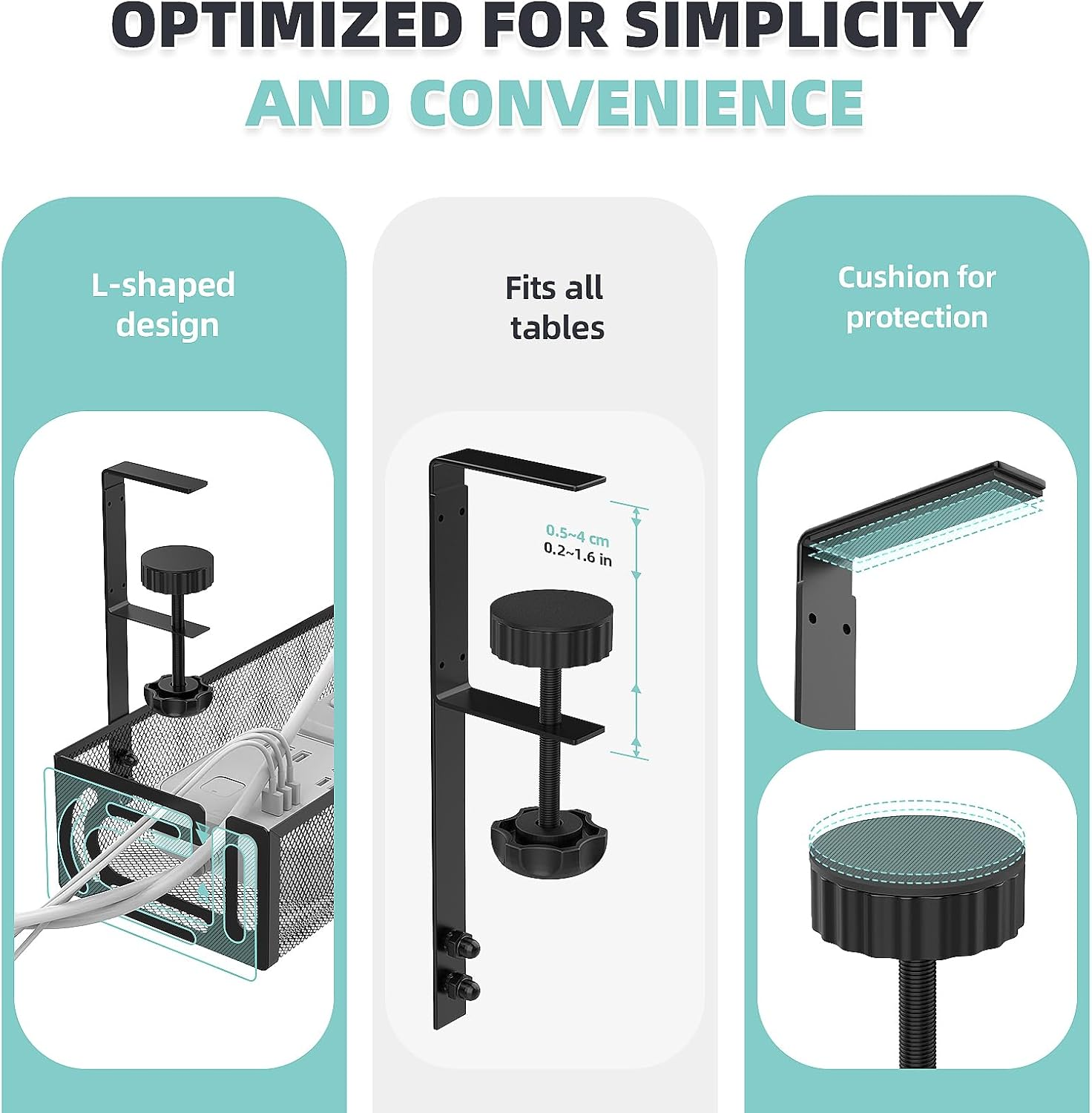 OPTIMIZED FOR SIMPLICITY
AND CONVENIENCE

L-shaped design

Fits all tables

0.5~4 cm
0.2~1.6 in

Cushion for protection