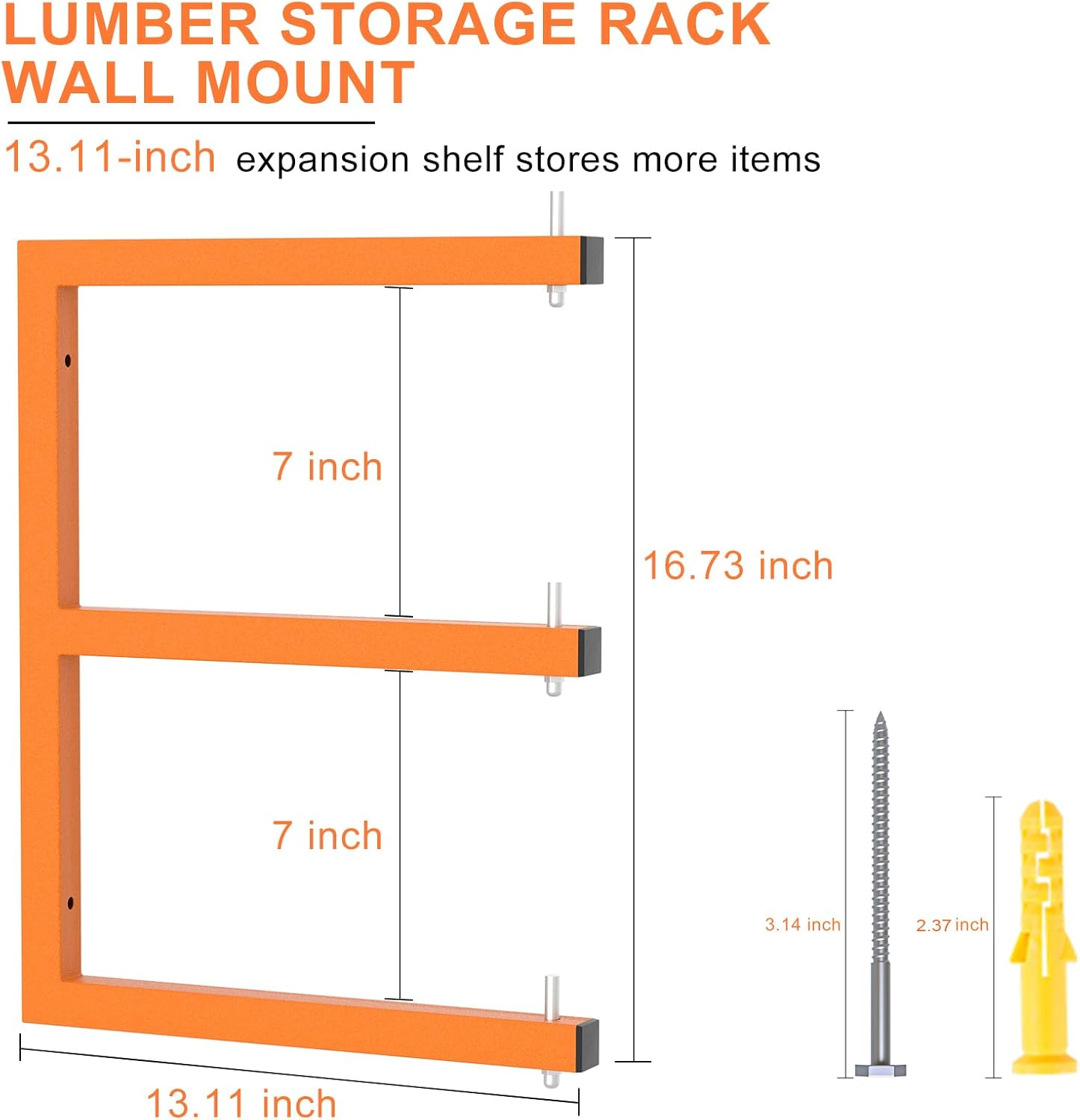 LUMBER STORAGE RACK WALL MOUNT

13.11-inch expansion shelf stores more items

7 inch

16.73 inch

7 inch

3.14 inch

2.37 inch

13.11 inch