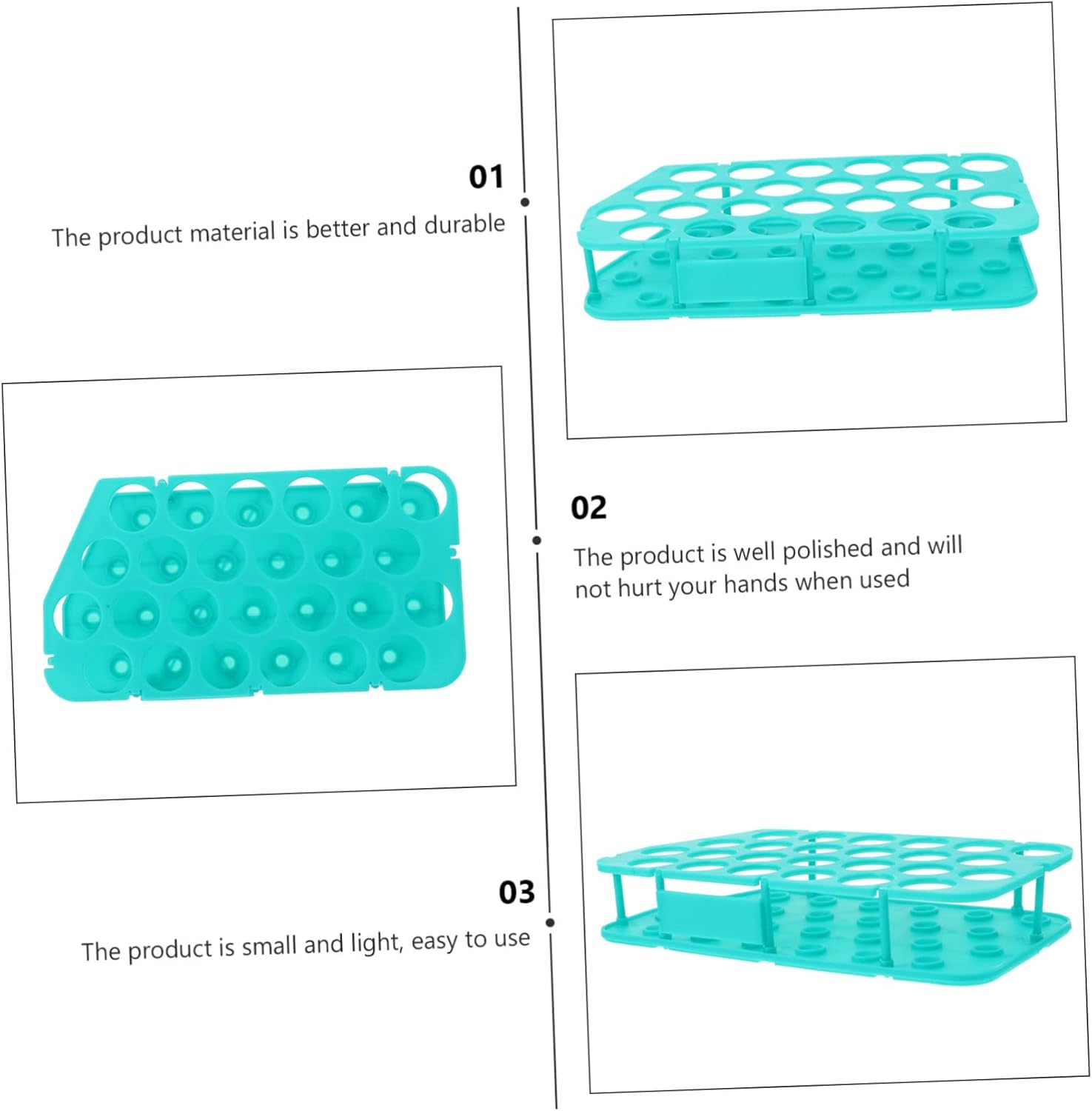 01
The product material is better and durable

02
The product is well polished and will not hurt your hands when used

03
The product is small and light, easy to use