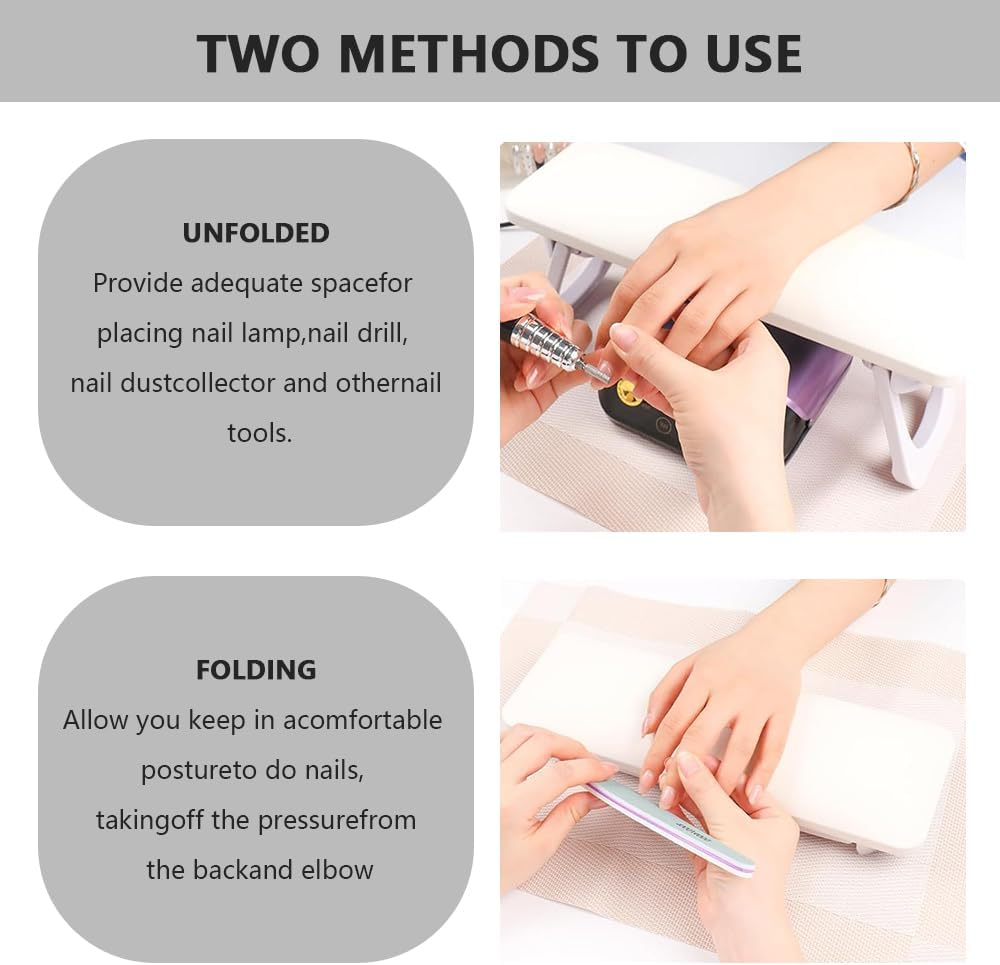 TWO METHODS TO USE

UNFOLDED
Provide adequate spacefor placing nail lamp,nail drill, nail dustcollector and othernail tools.

FOLDING
Allow you keep in acomfortable postureto do nails, takingoff the pressurefrom the backand elbow