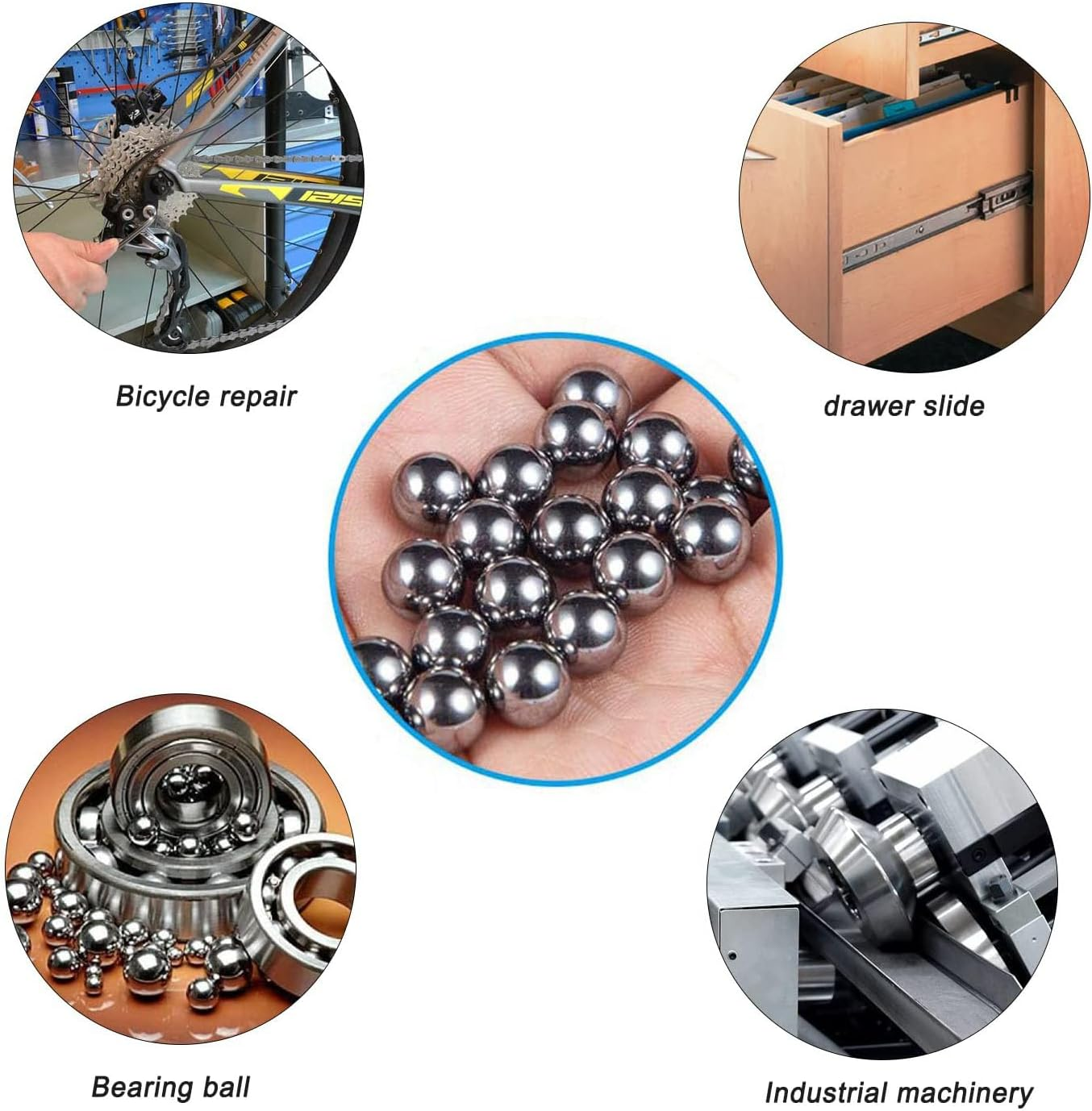 Bicycle repair

drawer slide

Bearing ball

Industrial machinery