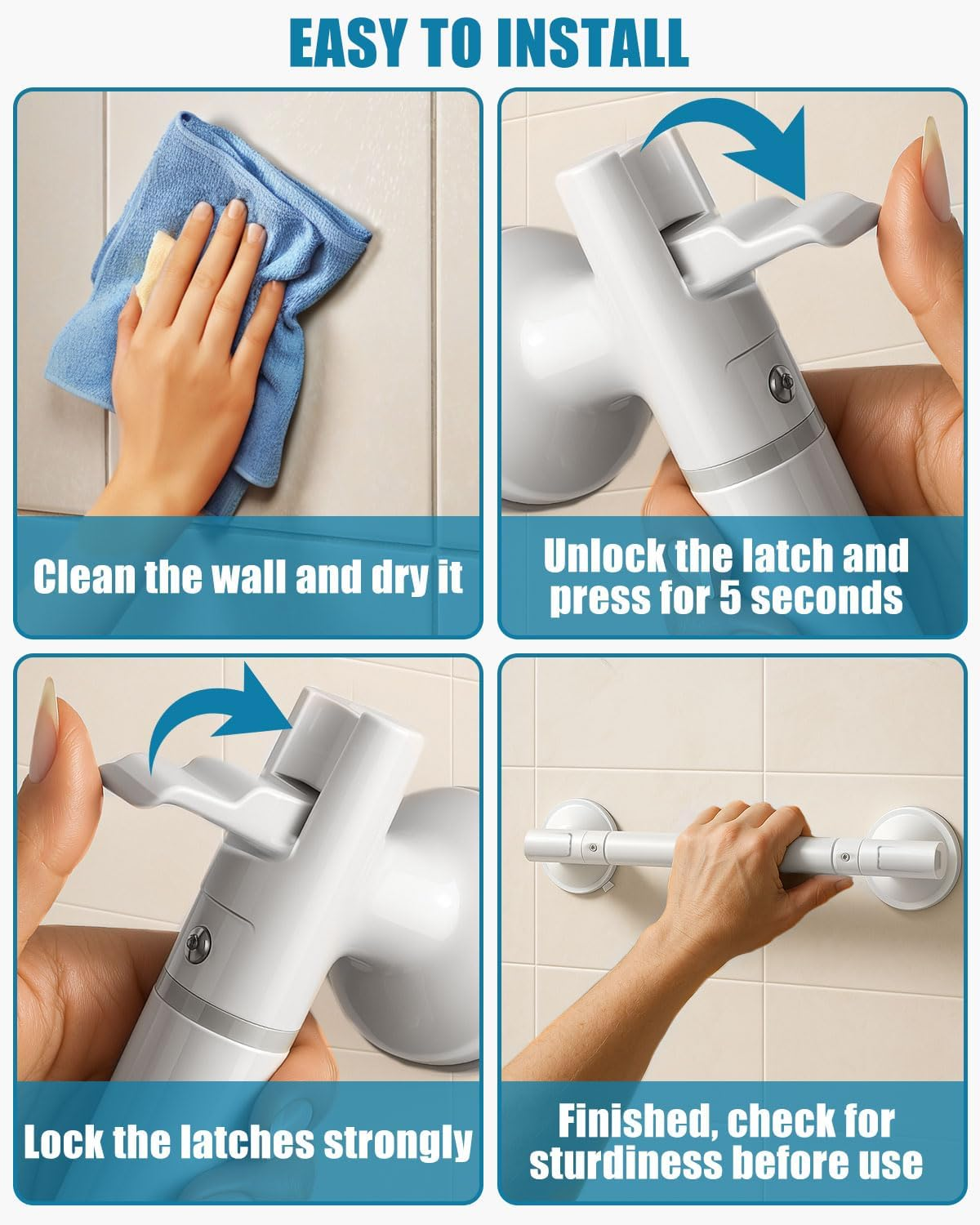 EASY TO INSTALL

Clean the wall and dry it

Unlock the latch and press for 5 seconds

Lock the latches strongly

Finished, check for sturdiness before use