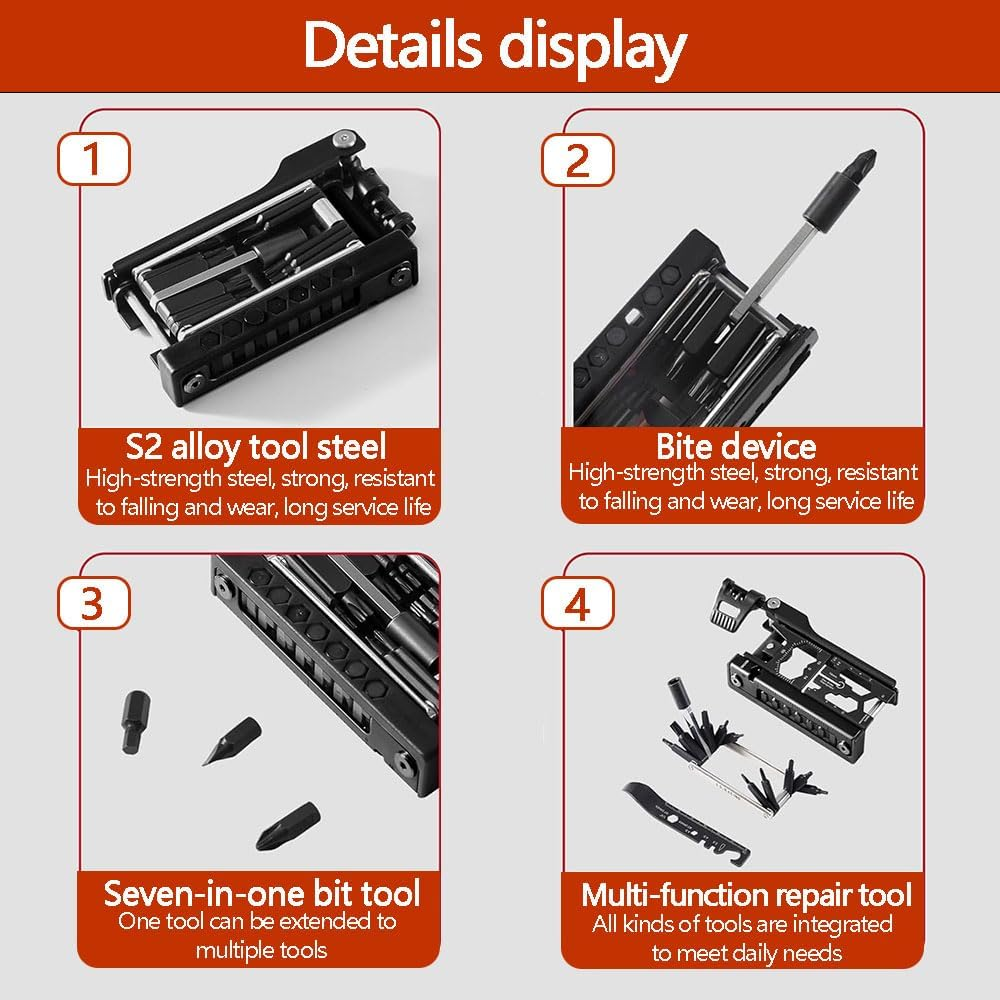 Details display

1

S2 alloy tool steel
High-strength steel, strong, resistant to falling and wear, long service life

2

Bite device
High-strength steel, strong, resistant to falling and wear, long service life

3

Seven-in-one bit tool
One tool can be extended to multiple tools

4

Multi-function repair tool
All kinds of tools are integrated to meet daily needs