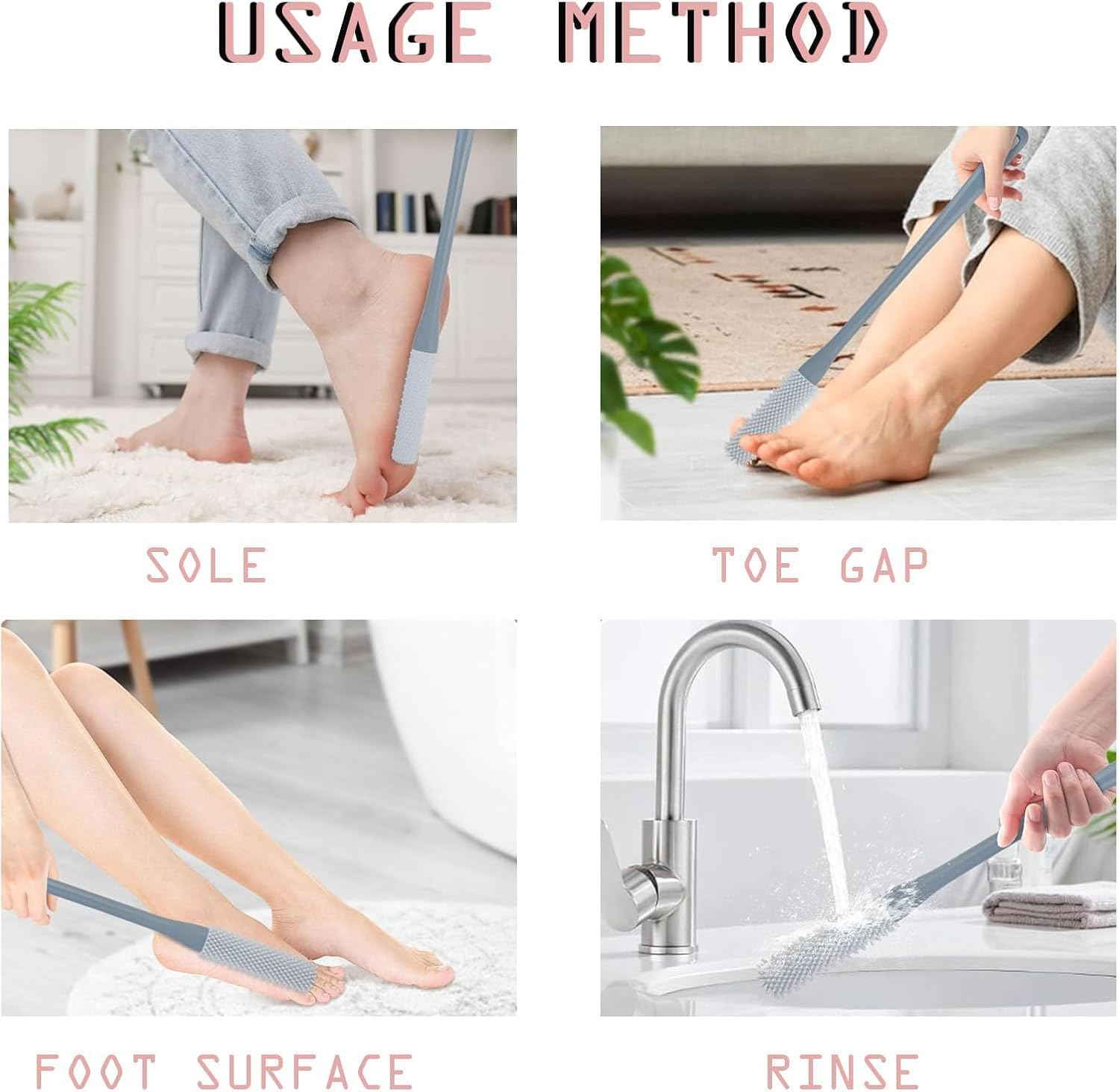 USAGE METHOD

SOLE

TOE GAP

FOOT SURFACE

RINSE