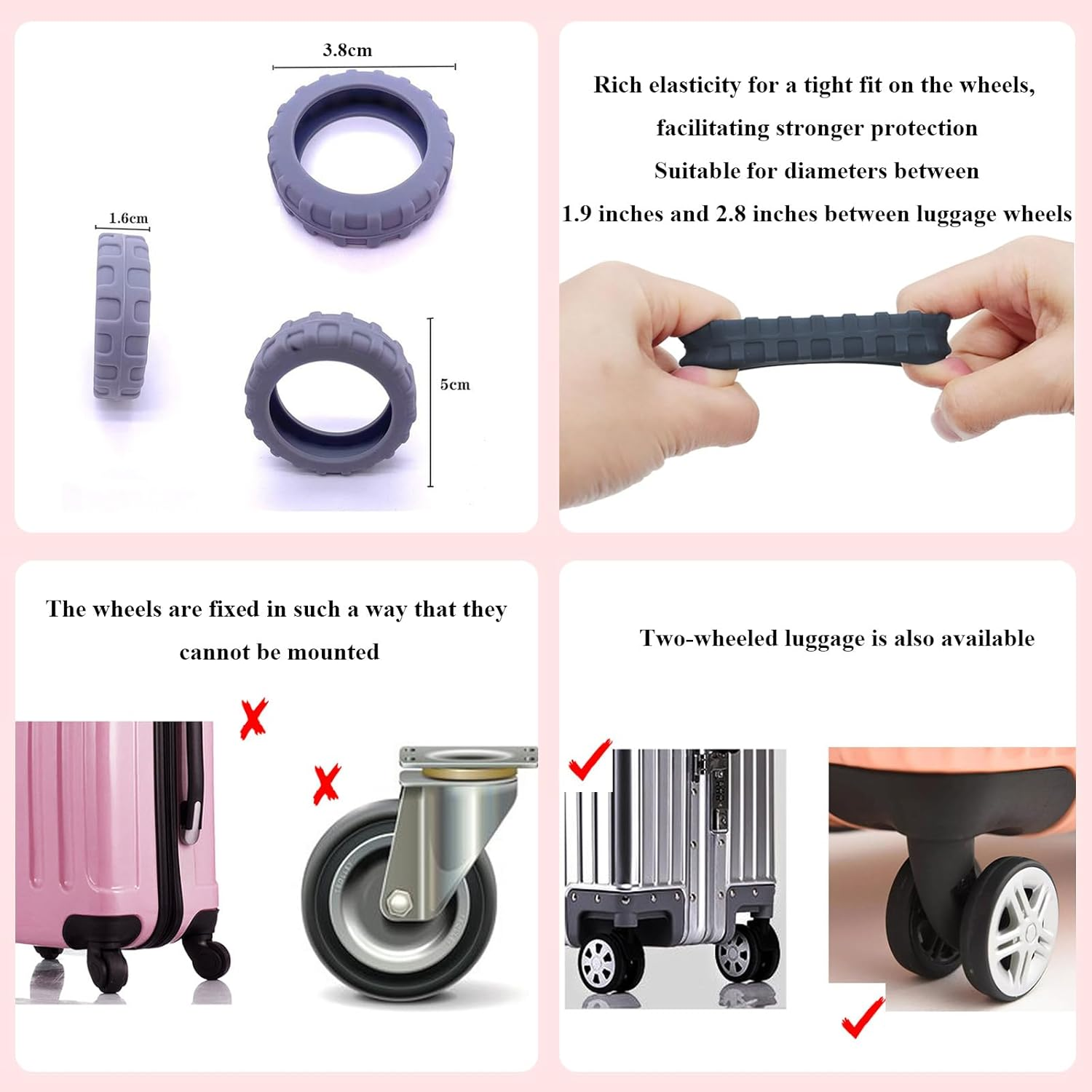 3.8cm

1.6cm

5cm

Rich elasticity for a tight fit on the wheels, facilitating stronger protection

Suitable for diameters between 1.9 inches and 2.8 inches between luggage wheels

The wheels are fixed in such a way that they cannot be mounted

Two-wheeled luggage is also available