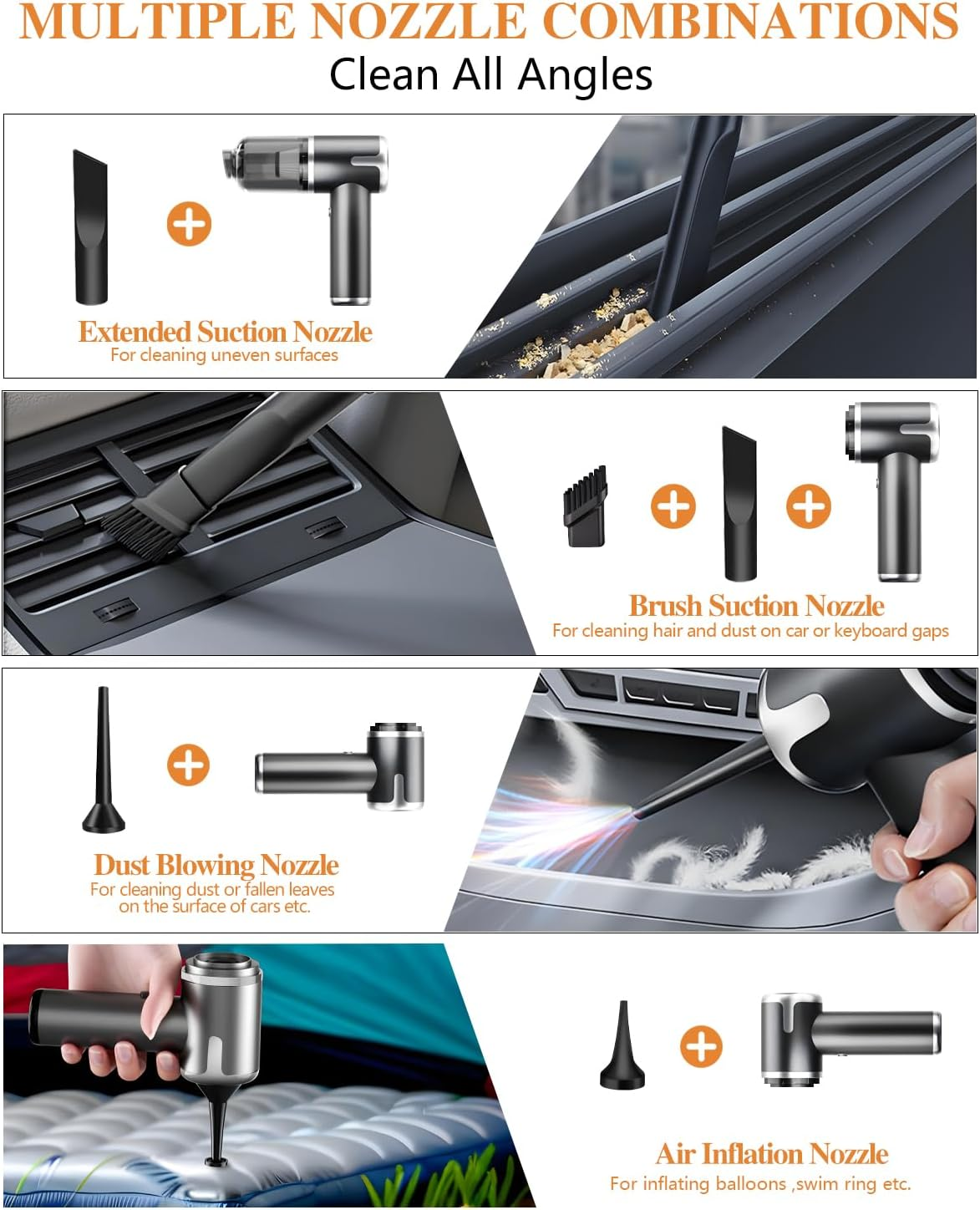 MULTIPLE NOZZLE COMBINATIONS
Clean All Angles

Extended Suction Nozzle
For cleaning uneven surfaces

Brush Suction Nozzle
For cleaning hair and dust on car or keyboard gaps

Dust Blowing Nozzle
For cleaning dust or fallen leaves on the surface of cars etc.

Air Inflation Nozzle
For inflating balloons ,swim ring etc.