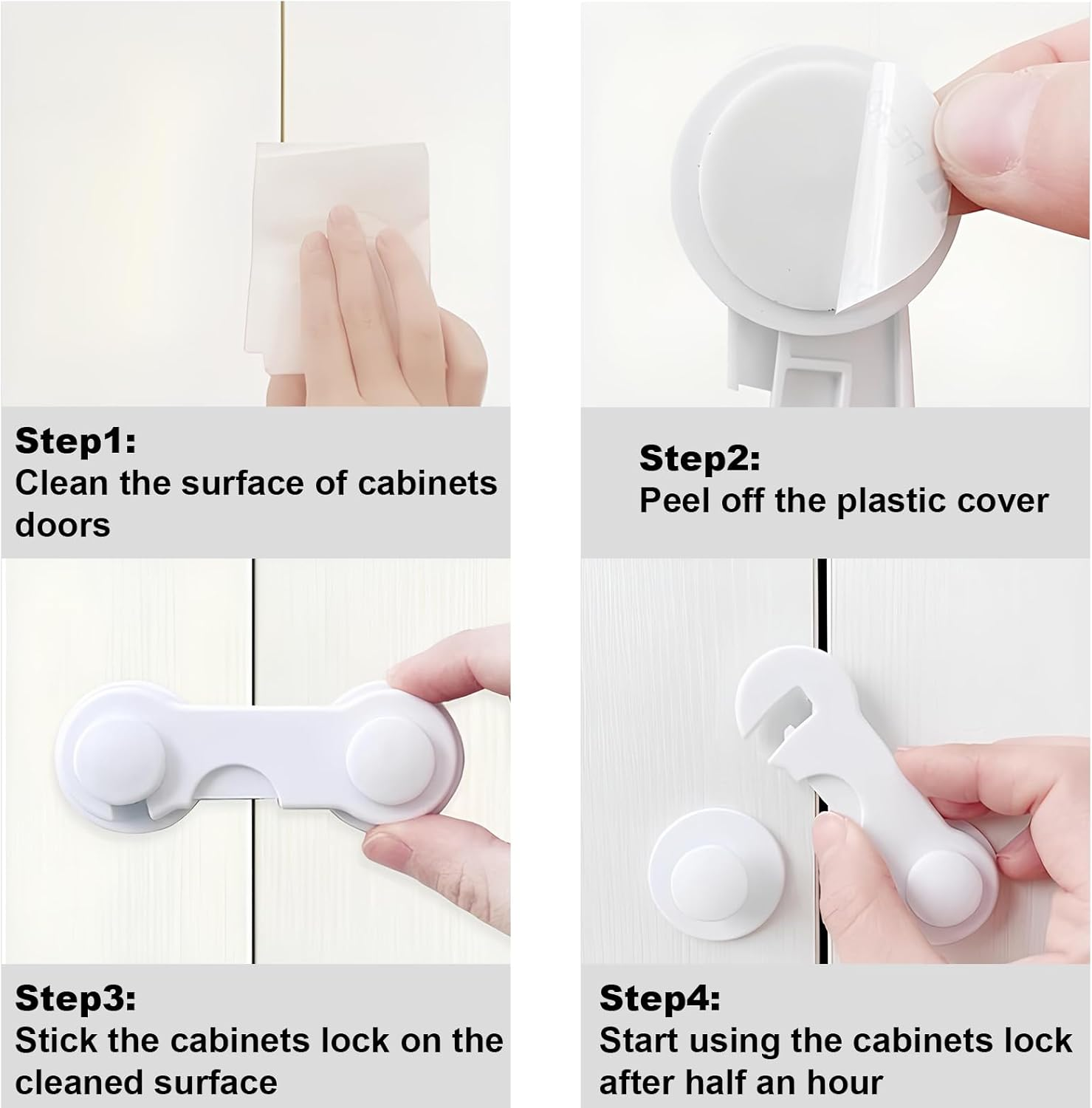 Step1:
Clean the surface of cabinets doors

Step2:
Peel off the plastic cover

Step3:
Stick the cabinets lock on the cleaned surface

Step4:
Start using the cabinets lock after half an hour