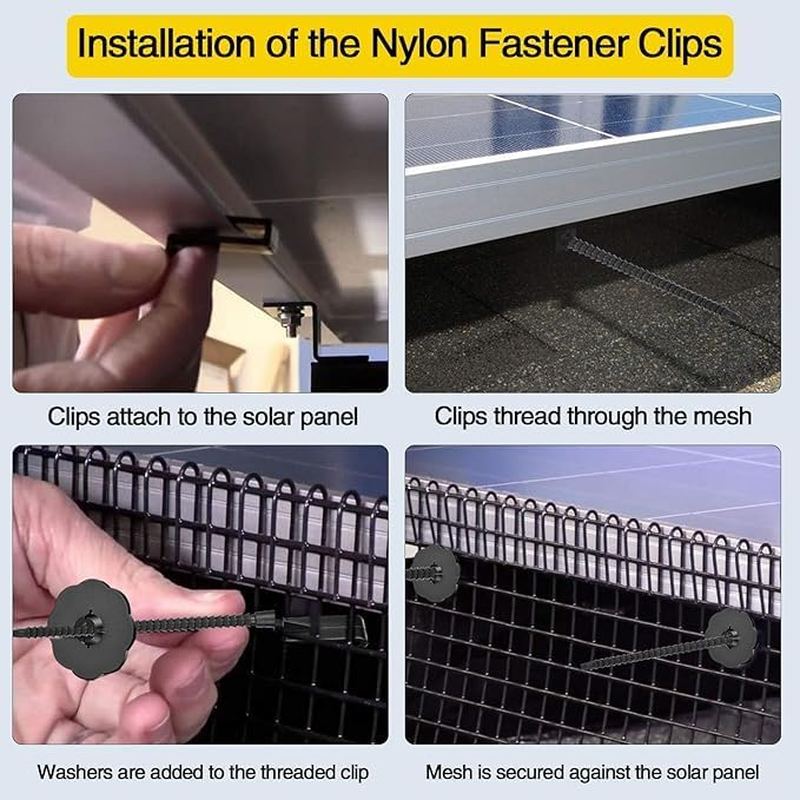 Installation of the Nylon Fastener Clips

Clips attach to the solar panel

Clips thread through the mesh

Washers are added to the threaded clip

Mesh is secured against the solar panel