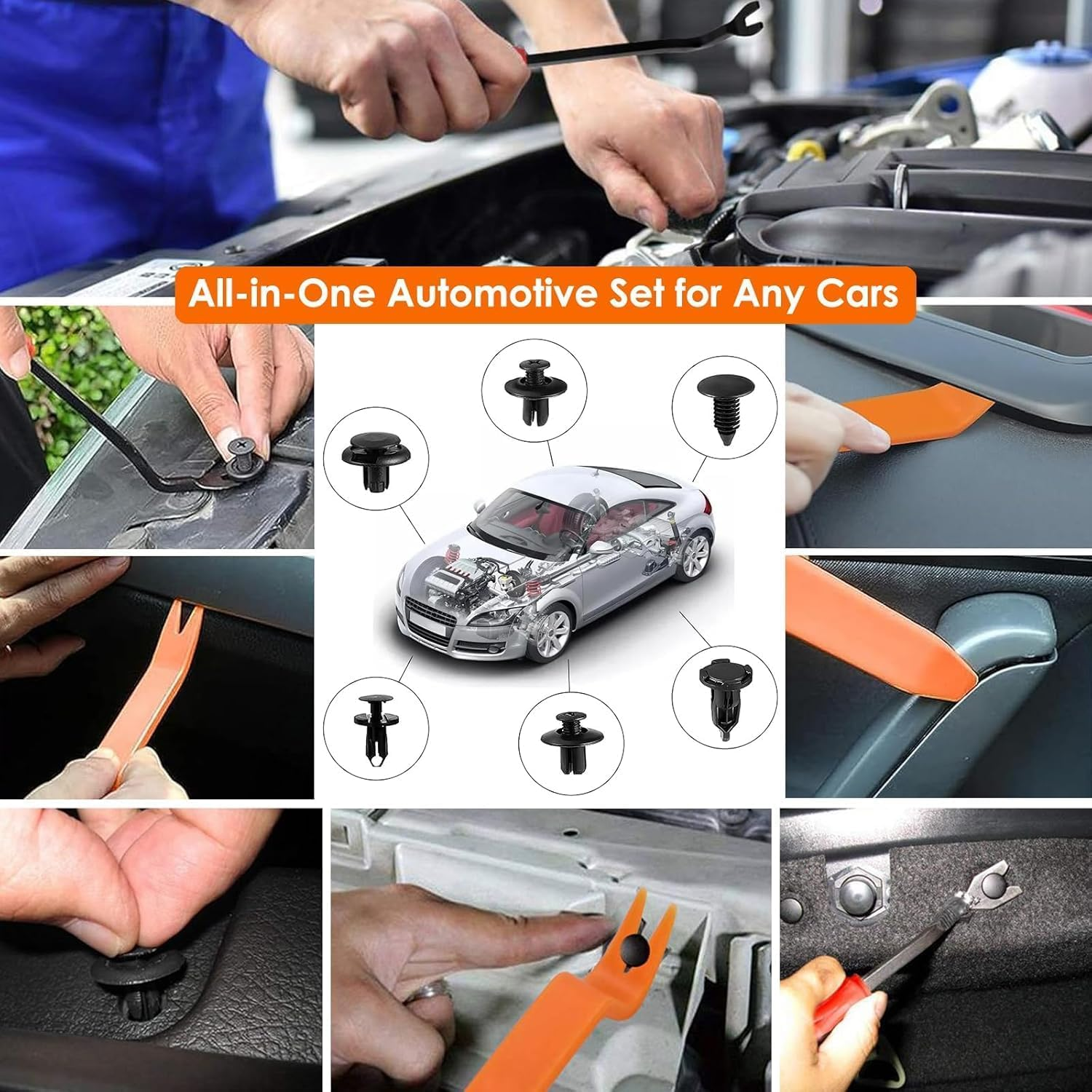 All-in-One Automotive Set for Any Cars