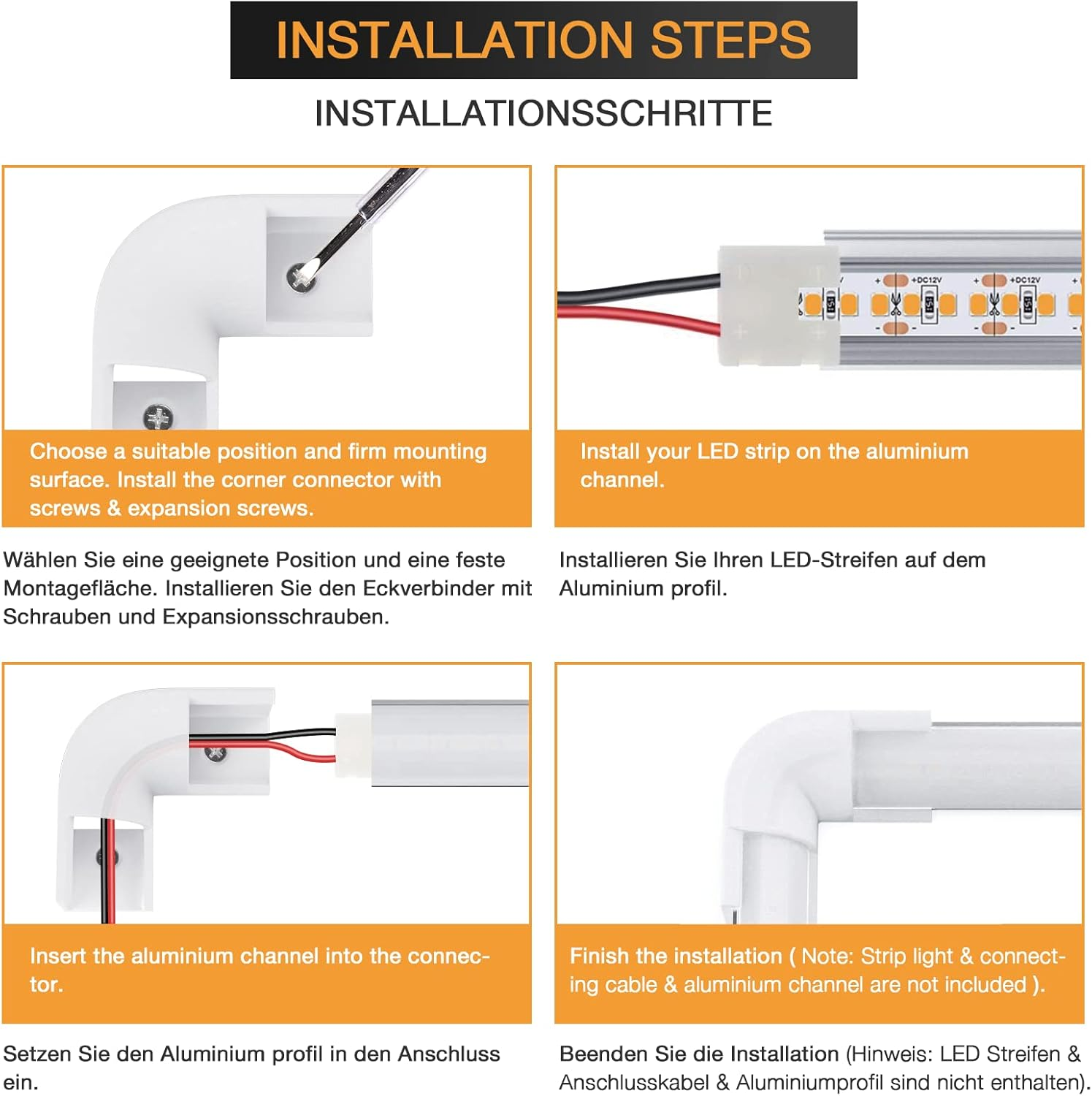 INSTALLATION STEPS

INSTALLATIONSSCHRITTE

Choose a suitable position and firm mounting surface. Install the corner connector with screws & expansion screws.

Wählen Sie eine geeignete Position und eine feste Montagefläche. Installieren Sie den Eckverbinder mit Schrauben und Expansionsschrauben.

+DC12V +DC12V

Install your LED strip on the aluminium channel.

Installieren Sie Ihren LED-Streifen auf dem Aluminium profil.

Insert the aluminium channel into the connector.

Setzen Sie den Aluminium profil in den Anschluss ein.

Finish the installation ( Note: Strip light & connecting cable & aluminium channel are not included ).

Beenden Sie die Installation (Hinweis: LED Streifen & Anschlusskabel & Aluminiumprofil sind nicht enthalten).