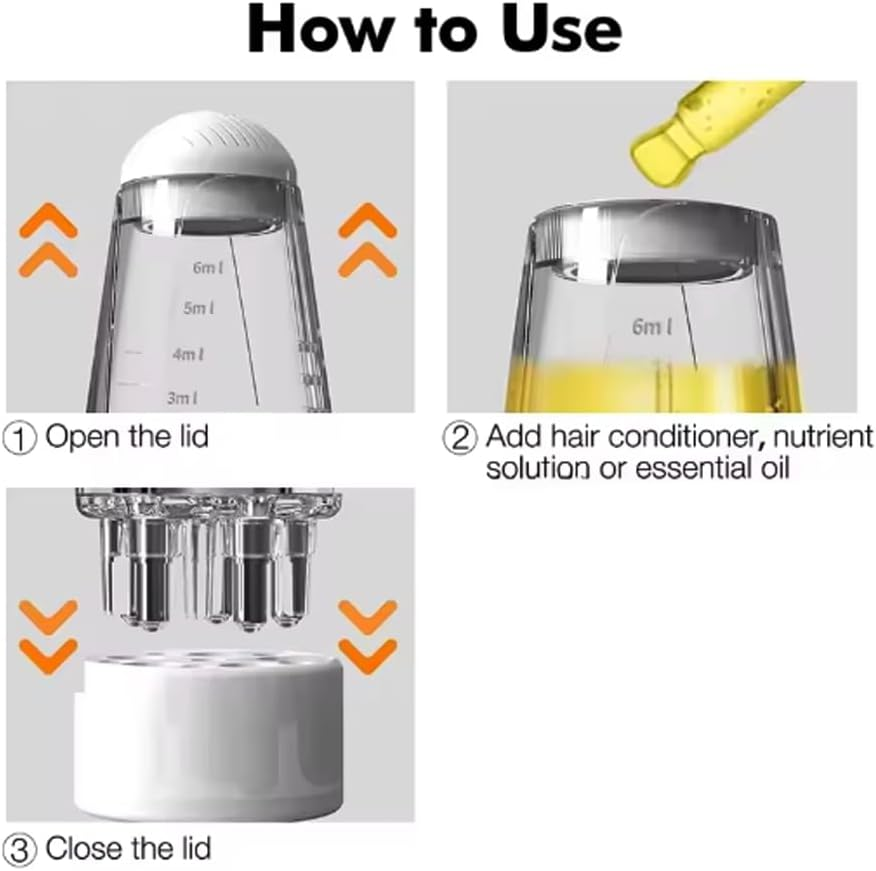 How to Use

6ml
5ml
4ml
3ml

① Open the lid

6ml

② Add hair conditioner, nutrient solution or essential oil

③ Close the lid