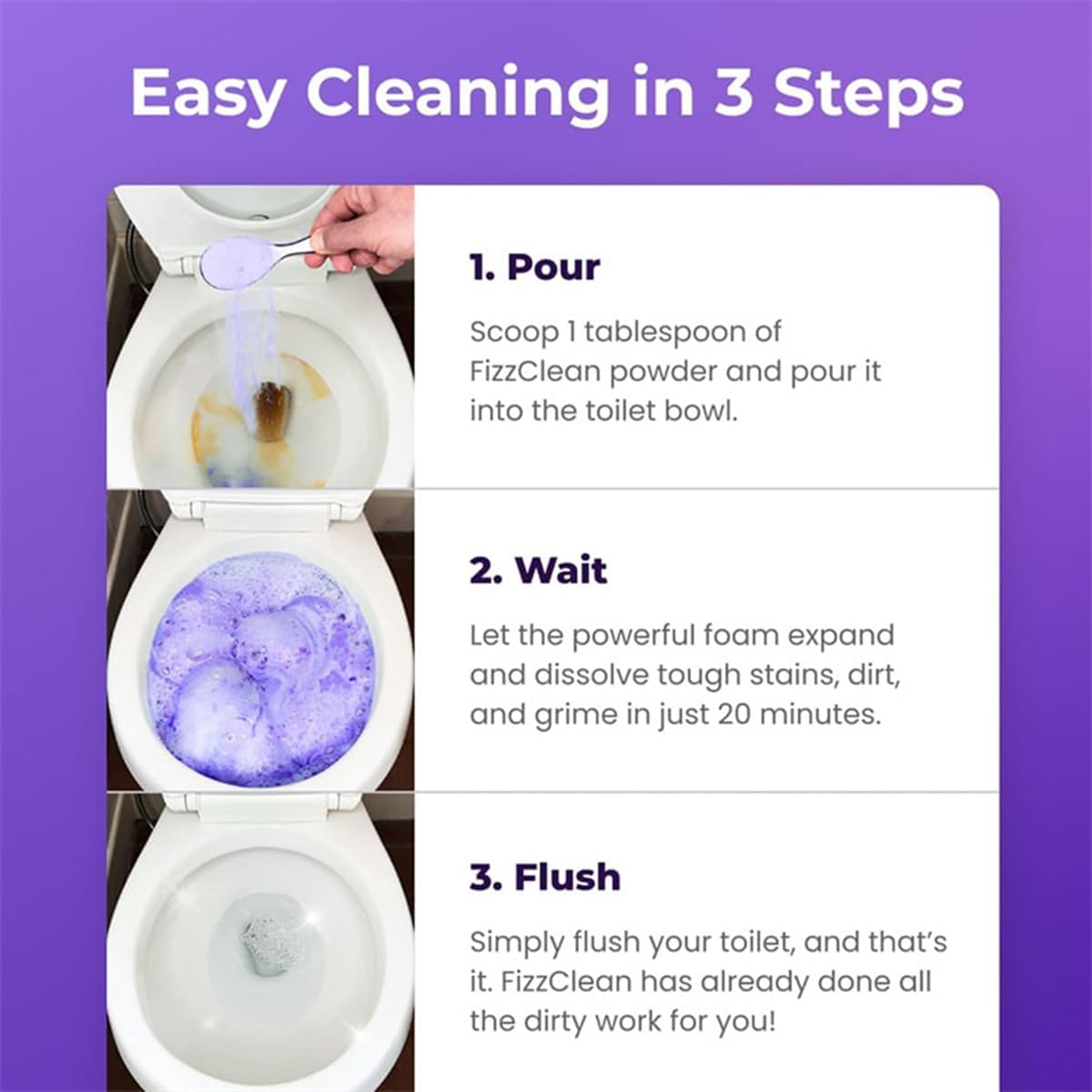 Easy Cleaning in 3 Steps

1. Pour

Scoop 1 tablespoon of FizzClean powder and pour it into the toilet bowl.

2. Wait

Let the powerful foam expand and dissolve tough stains, dirt, and grime in just 20 minutes.

3. Flush

Simply flush your toilet, and that's it. FizzClean has already done all the dirty work for you!