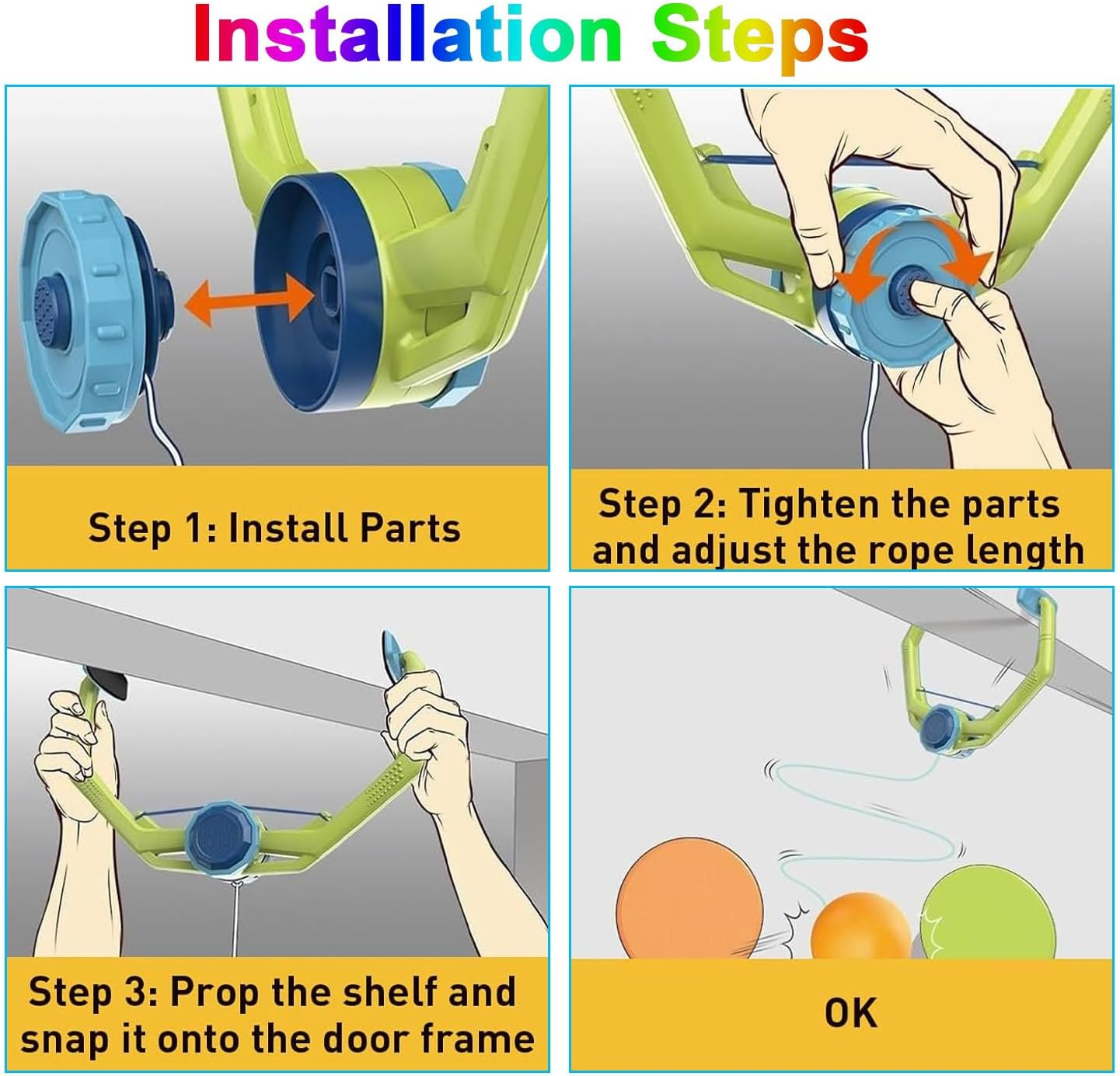 Installation Steps

Step 1: Install Parts

Step 2: Tighten the parts and adjust the rope length

Step 3: Prop the shelf and snap it onto the door frame

OK