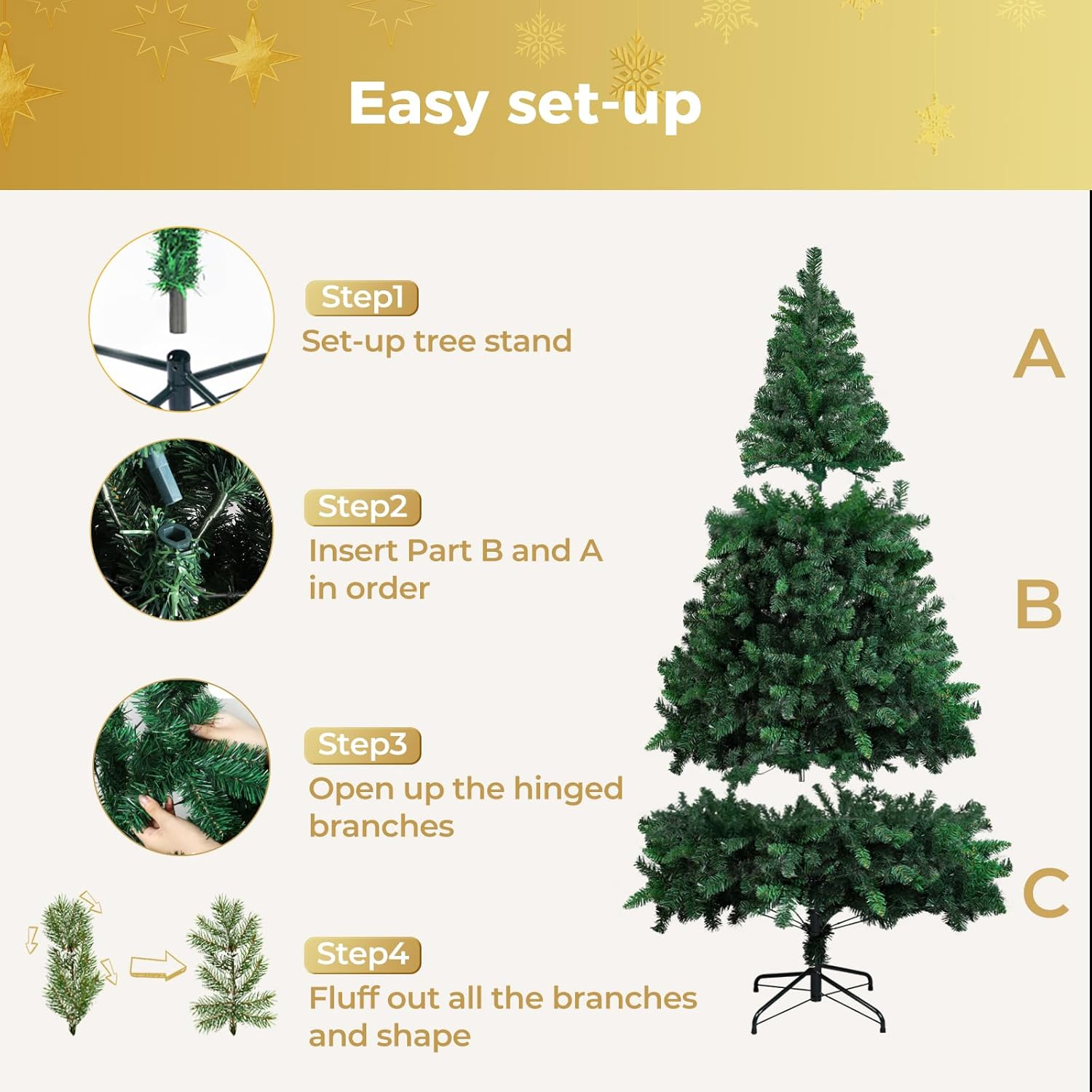 Easy set-up

Step1
Set-up tree stand

Step2
Insert Part B and A in order

Step3
Open up the hinged branches

Step4
Fluff out all the branches and shape

A

B

C