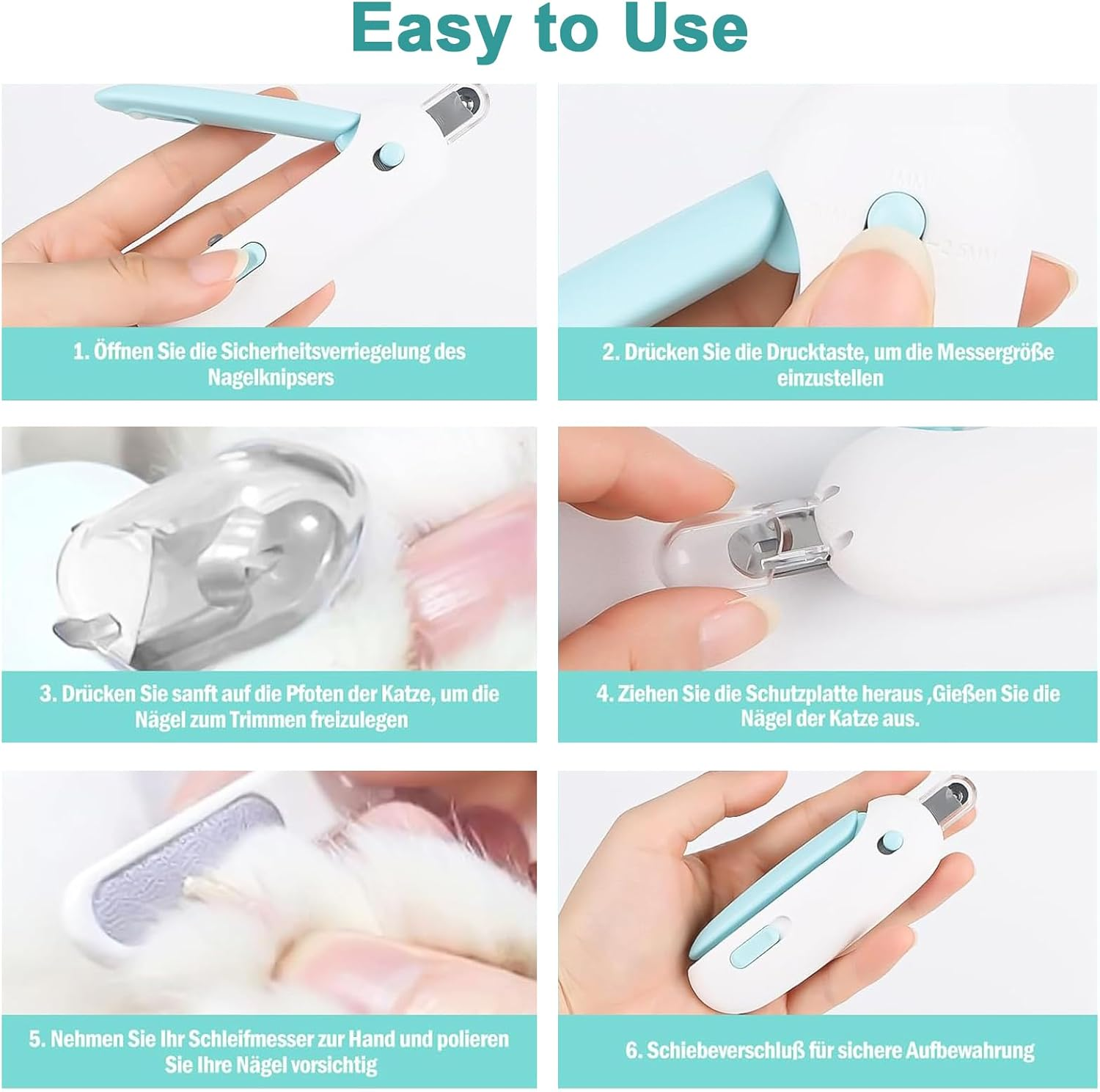 Easy to Use

1. Öffnen Sie die Sicherheitsverriegelung des Nagelknipsers

2. Drücken Sie die Drucktaste, um die Messergröße einzustellen

3. Drücken Sie sanft auf die Pfoten der Katze, um die Nägel zum Trimmen freizulegen

4. Ziehen Sie die Schutzplatte heraus ,Gießen Sie die Nägel der Katze aus.

5. Nehmen Sie Ihr Schleifmesser zur Hand und polieren Sie Ihre Nägel vorsichtig

6. Schiebeverschluß für sichere Aufbewahrung