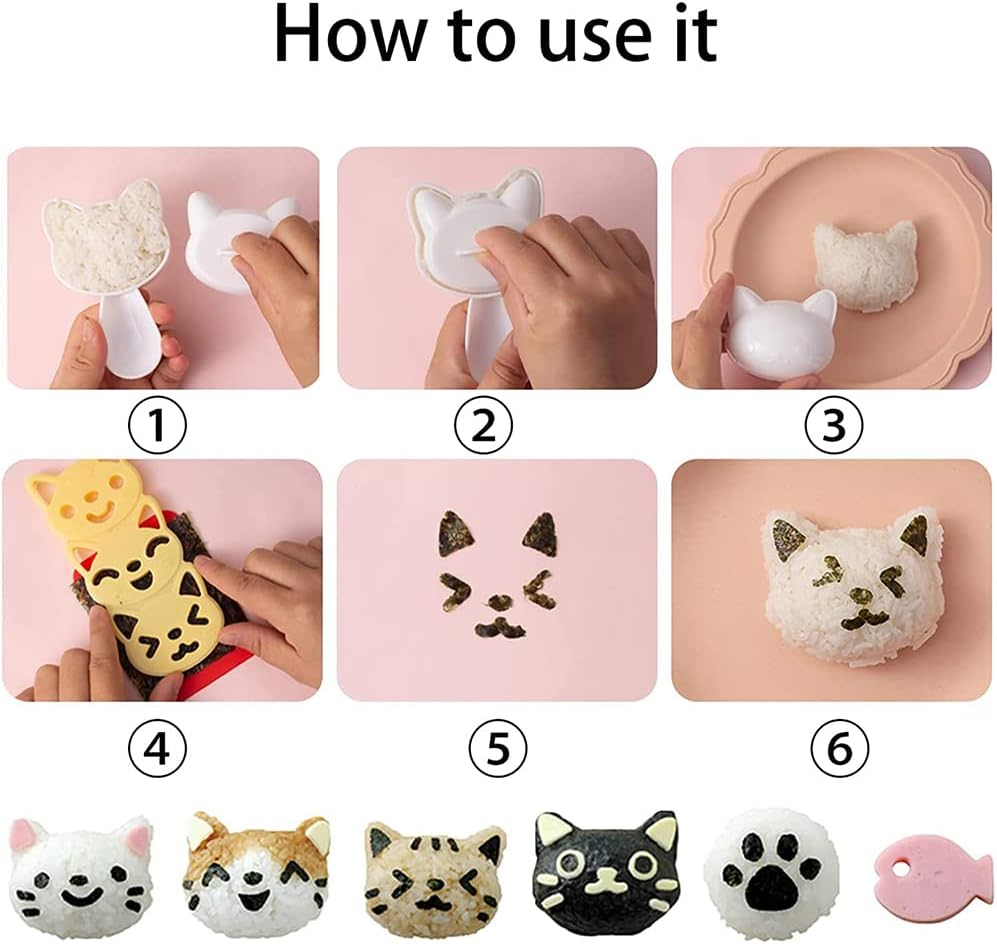 How to use it

①

②

③

④

⑤

⑥