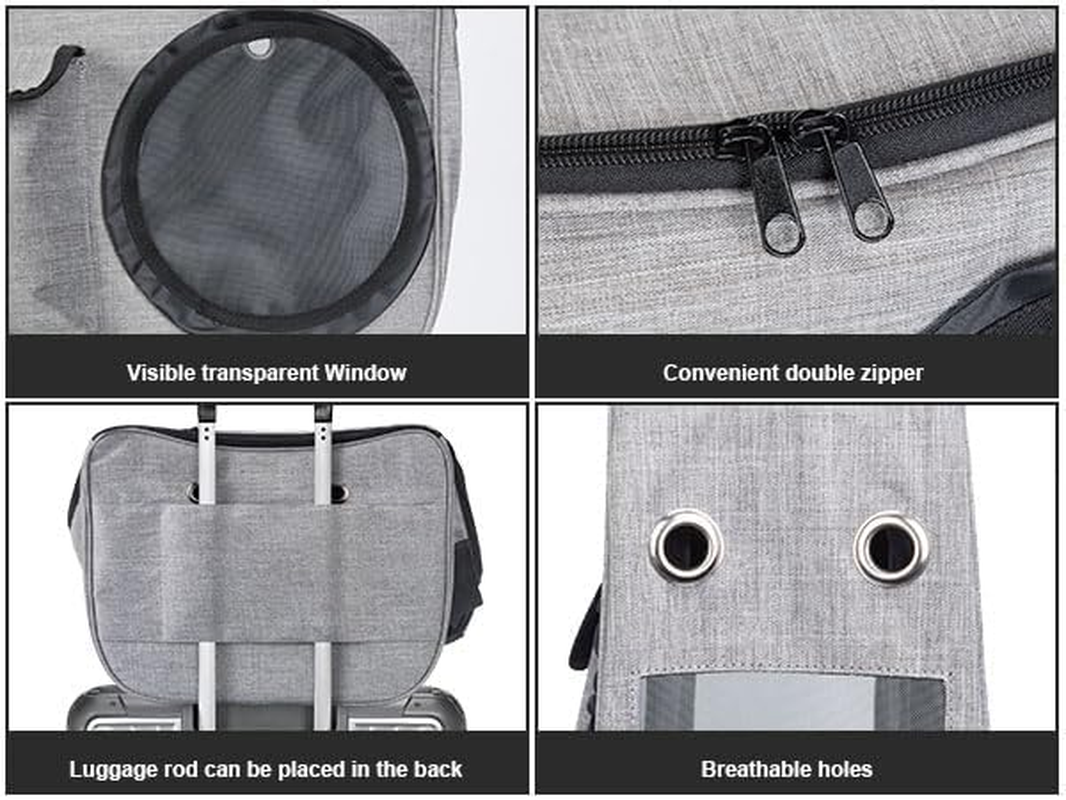 Visible transparent Window

Convenient double zipper

Luggage rod can be placed in the back

Breathable holes