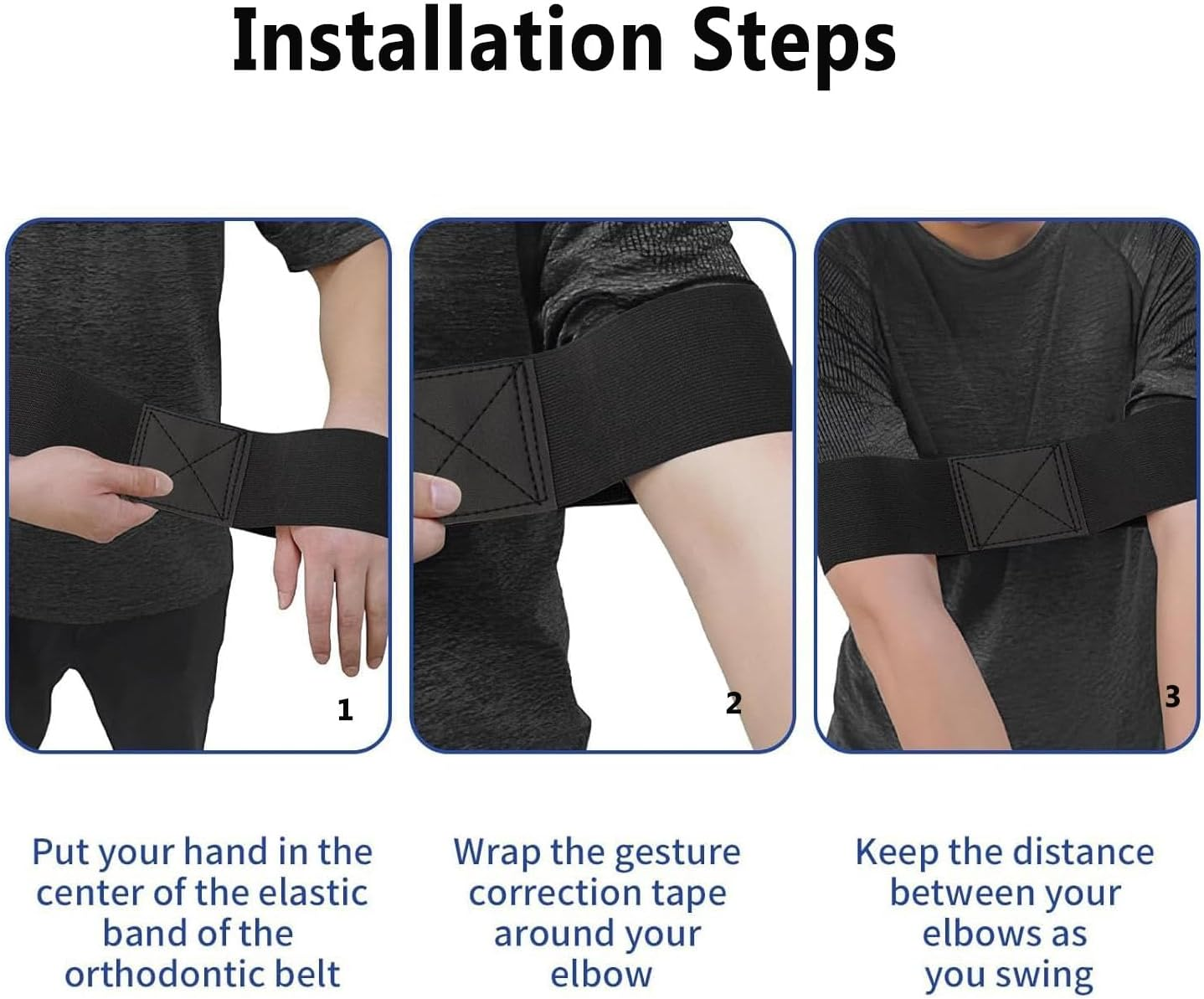 Installation Steps

1

2

3

Put your hand in the center of the elastic band of the orthodontic belt

Wrap the gesture correction tape around your elbow

Keep the distance between your elbows as you swing